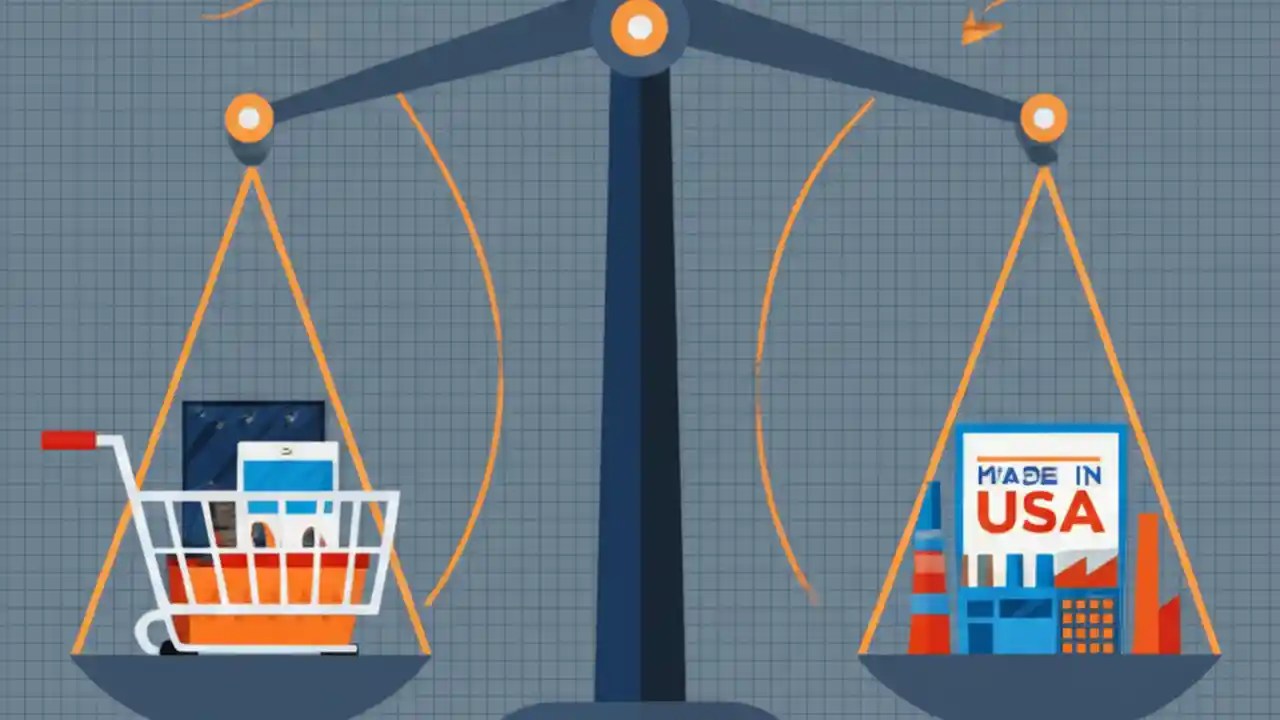 MADE IN USA