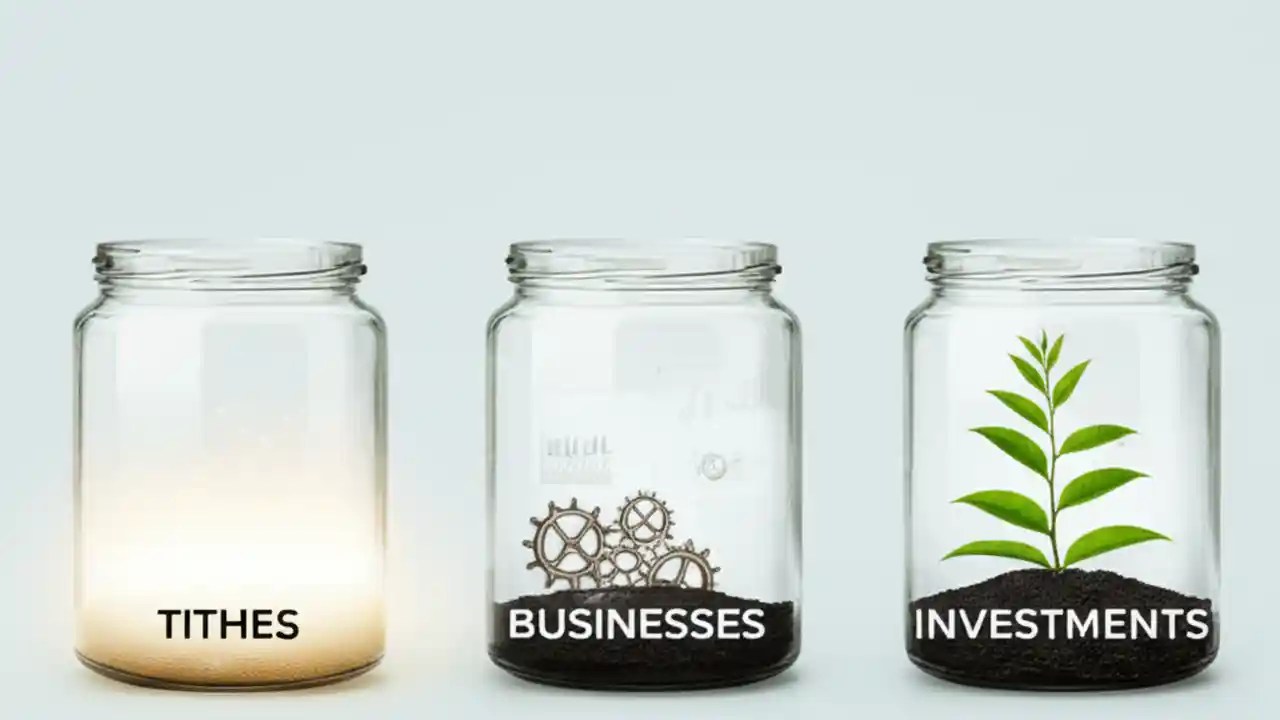 TITHES

BUSINESSES

INVESTMENTS