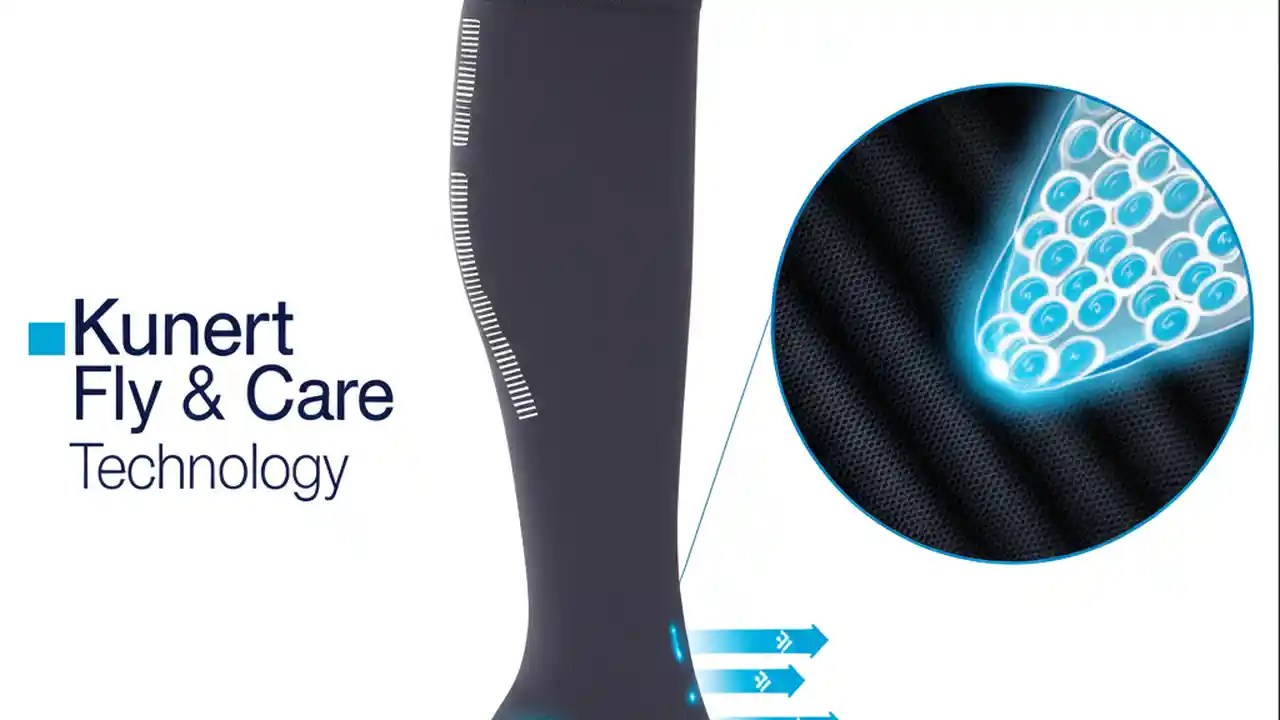 Kunert
Fly & Care
Technology