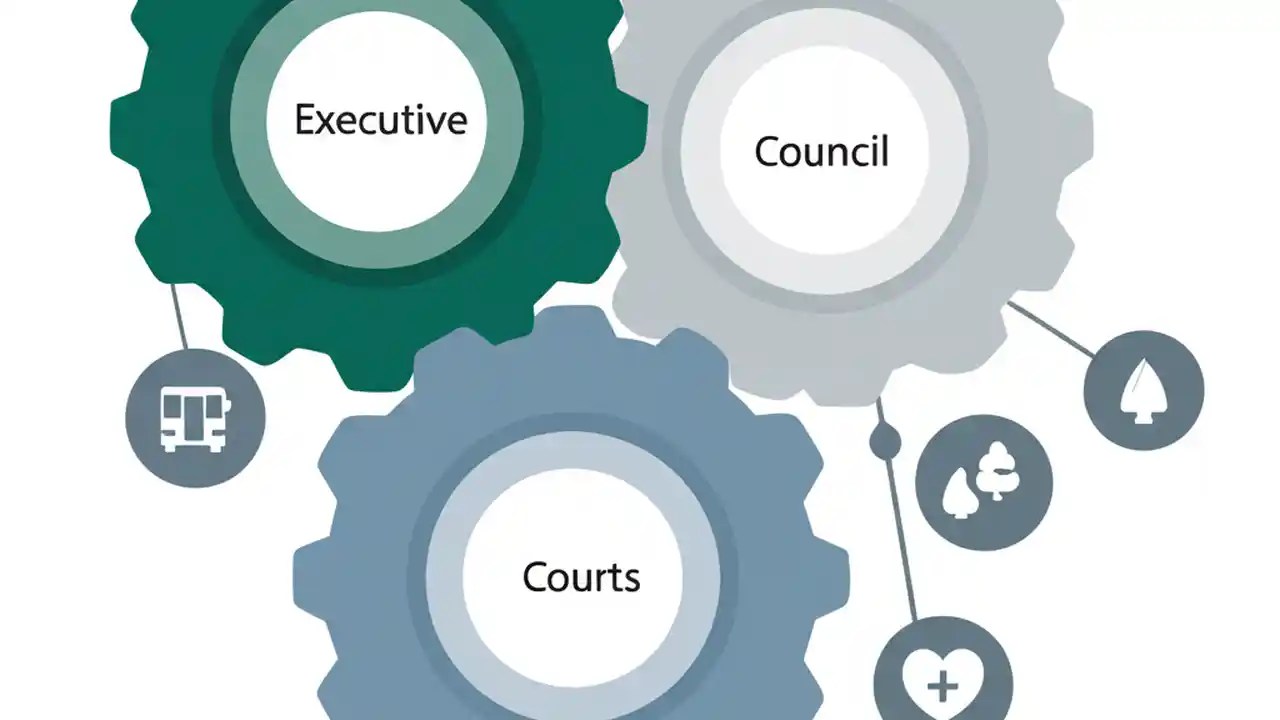 Executive

Council

Courts