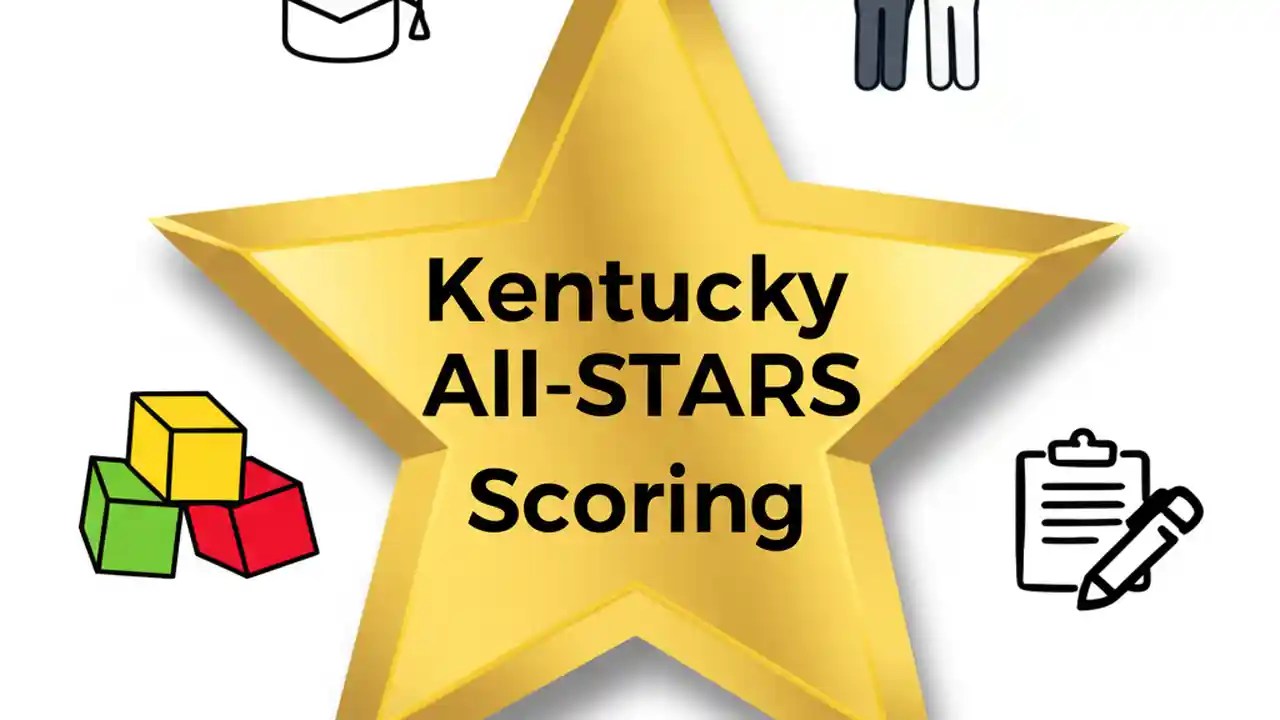 Kentucky
All-STARS
Scoring