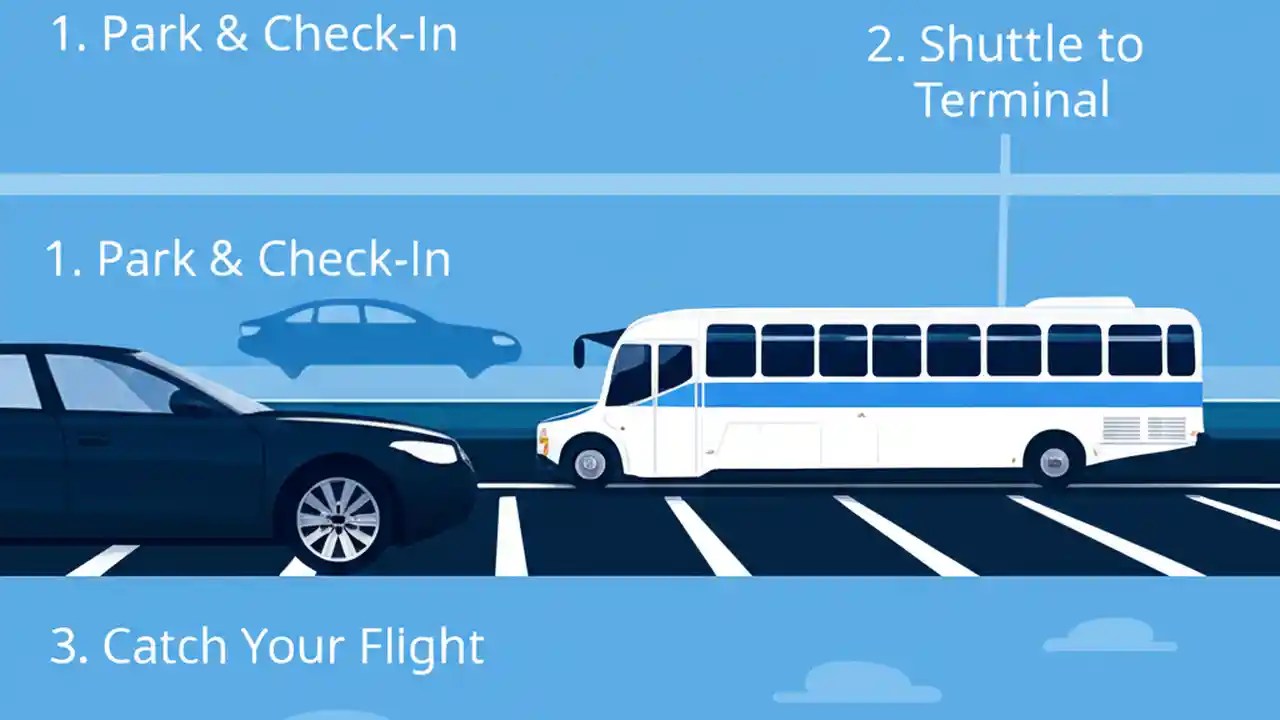 1. Park & Check-In

2. Shuttle to Terminal

1. Park & Check-In

3. Catch Your Flight