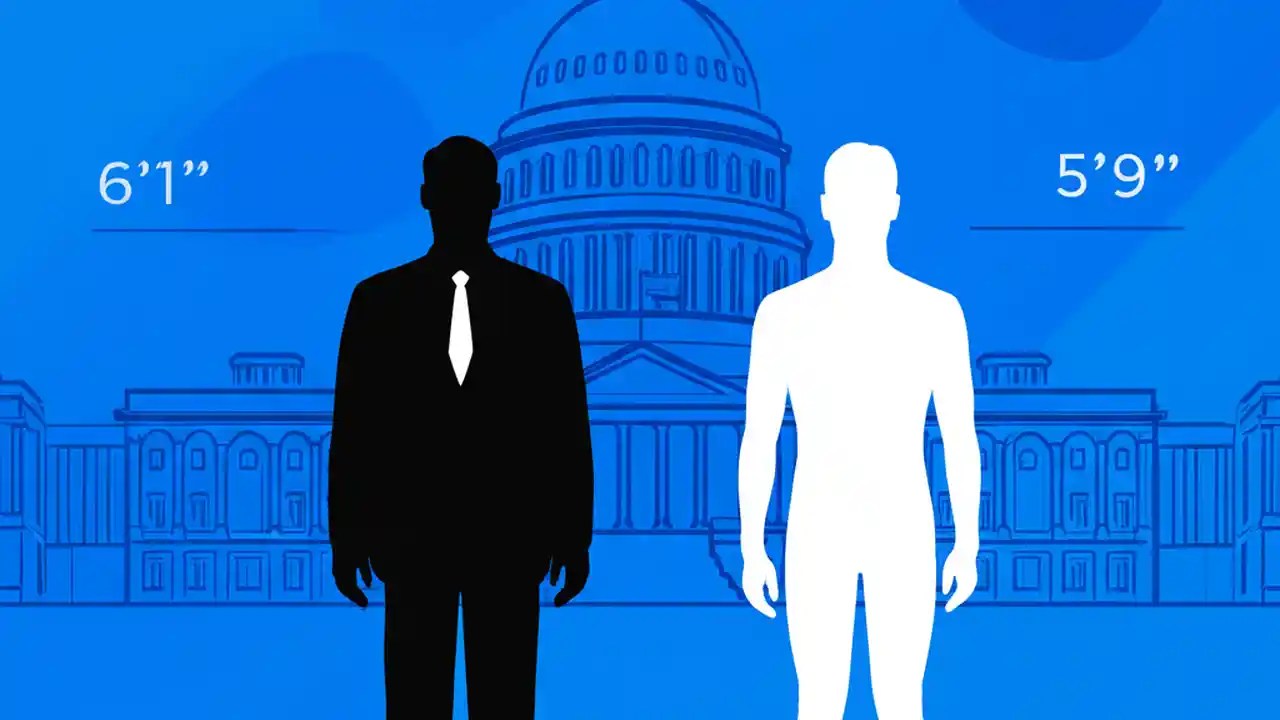 6’1”

5’9”