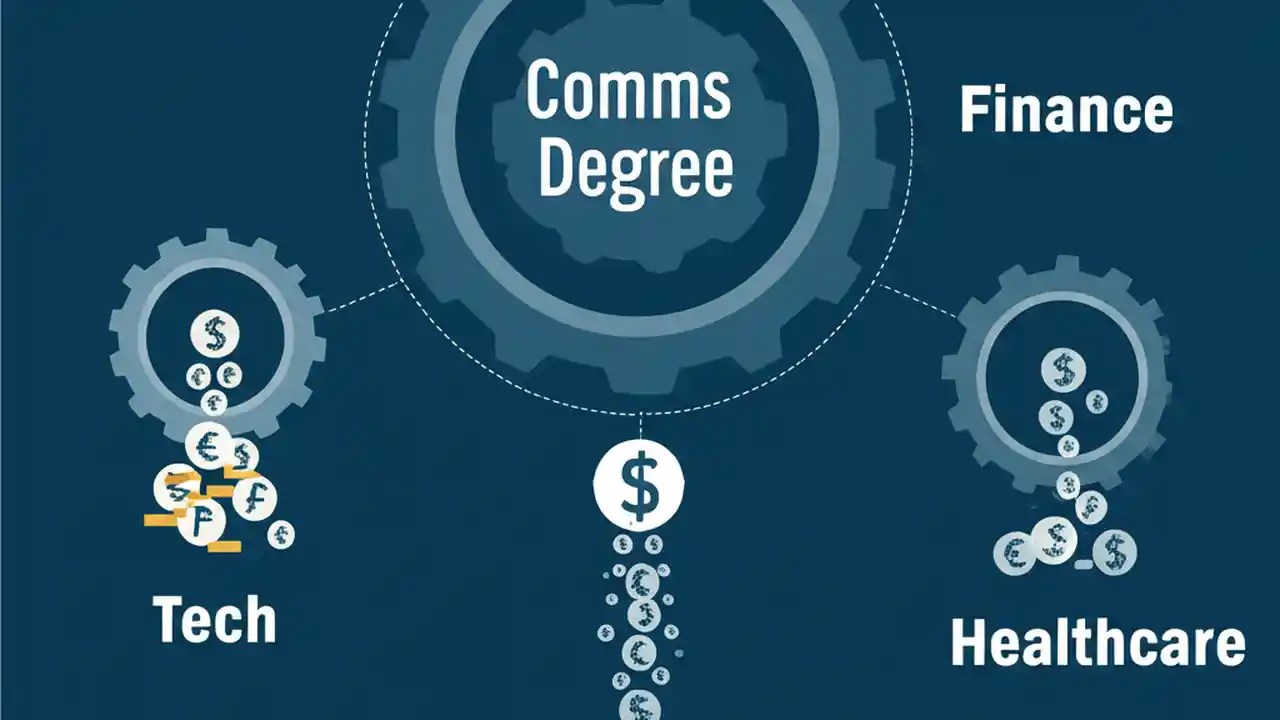 Comms Degree

Finance

Tech

Healthcare