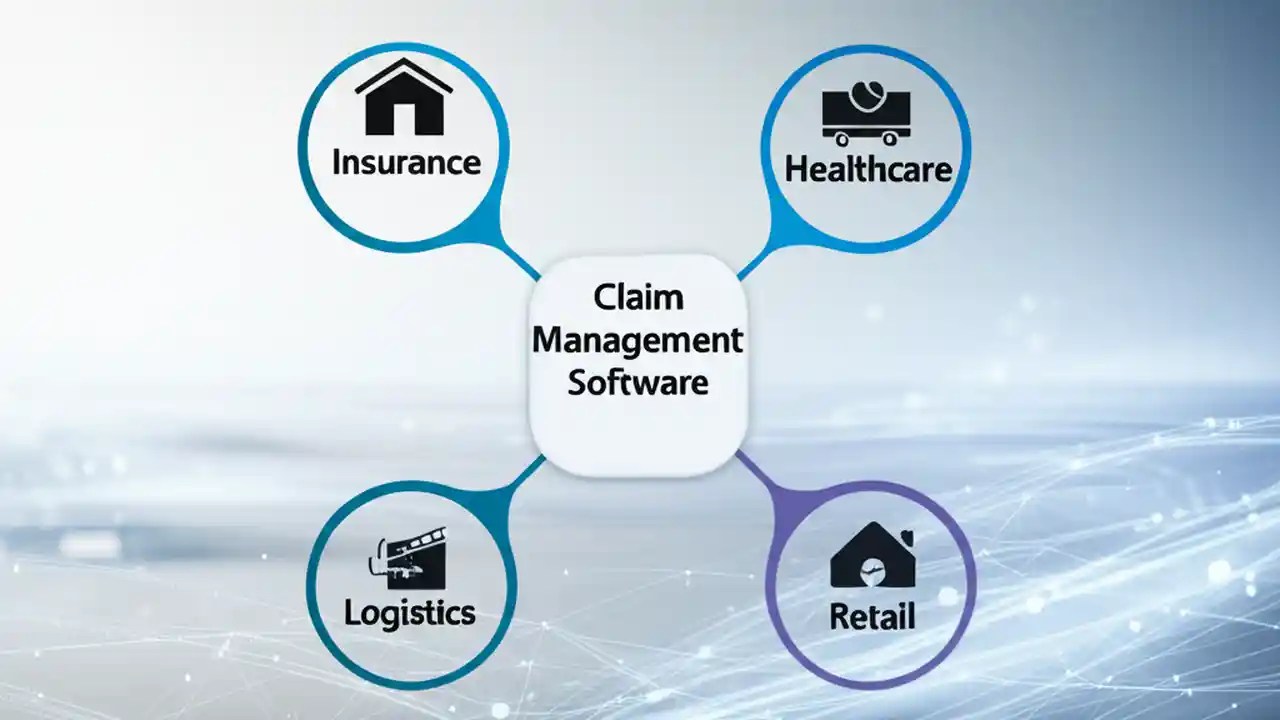 Insurance

Healthcare

Claim Management Software

Logistics

Retail