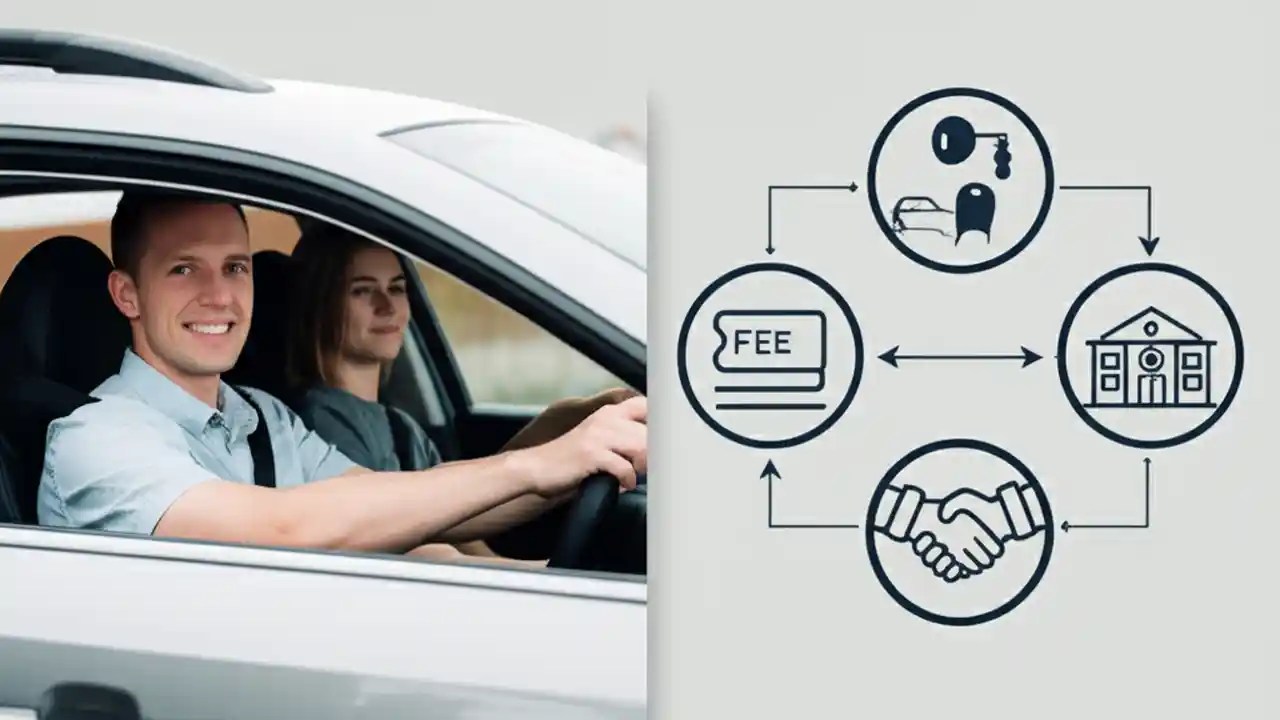 FEE