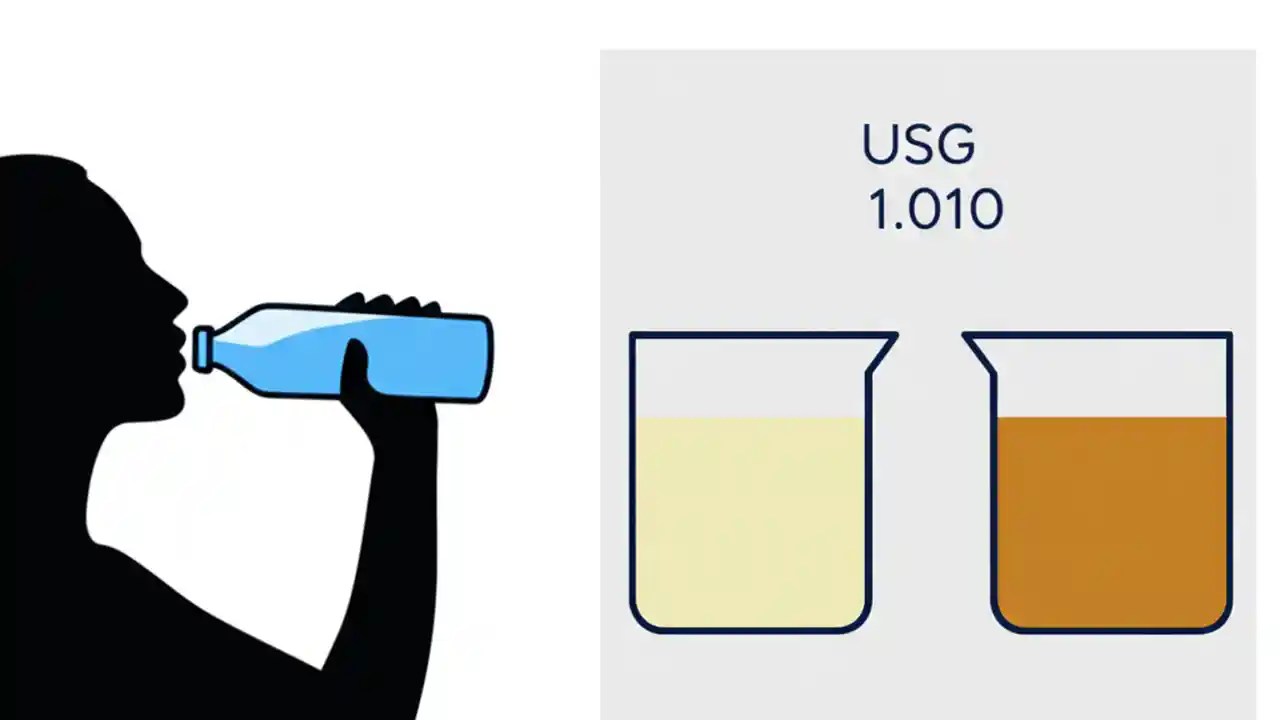 USG
1.010