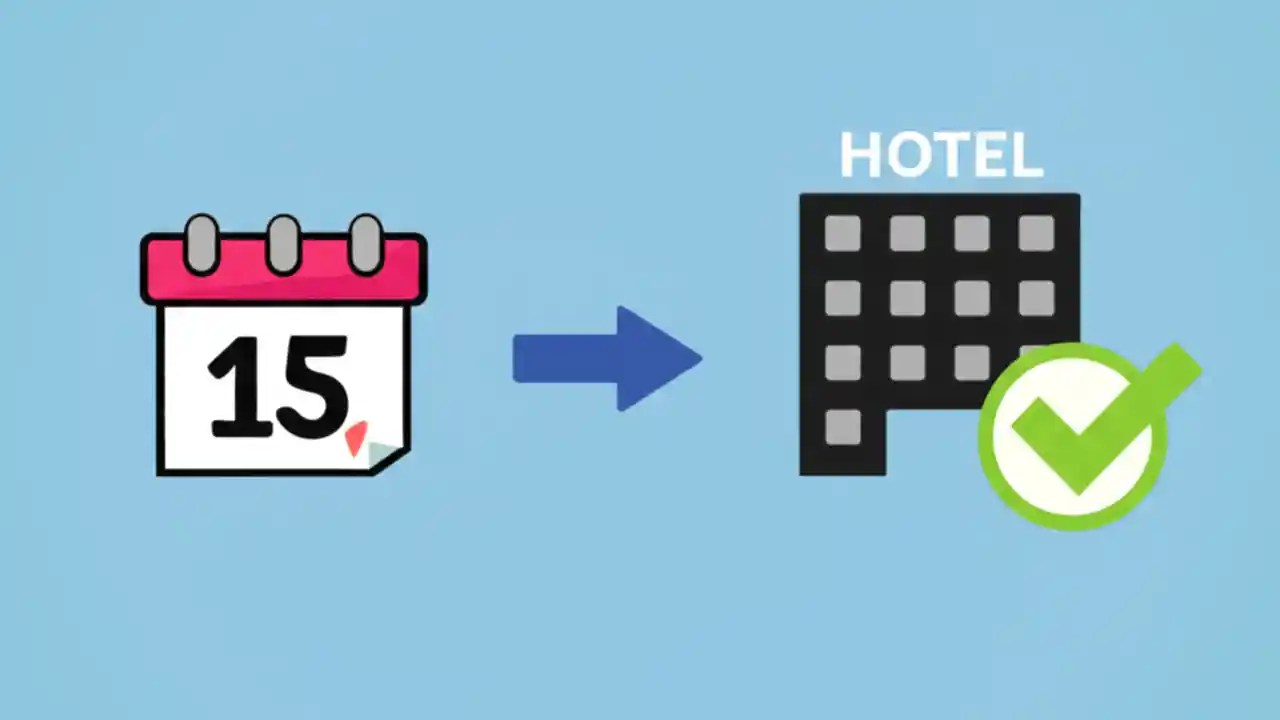 15

HOTEL