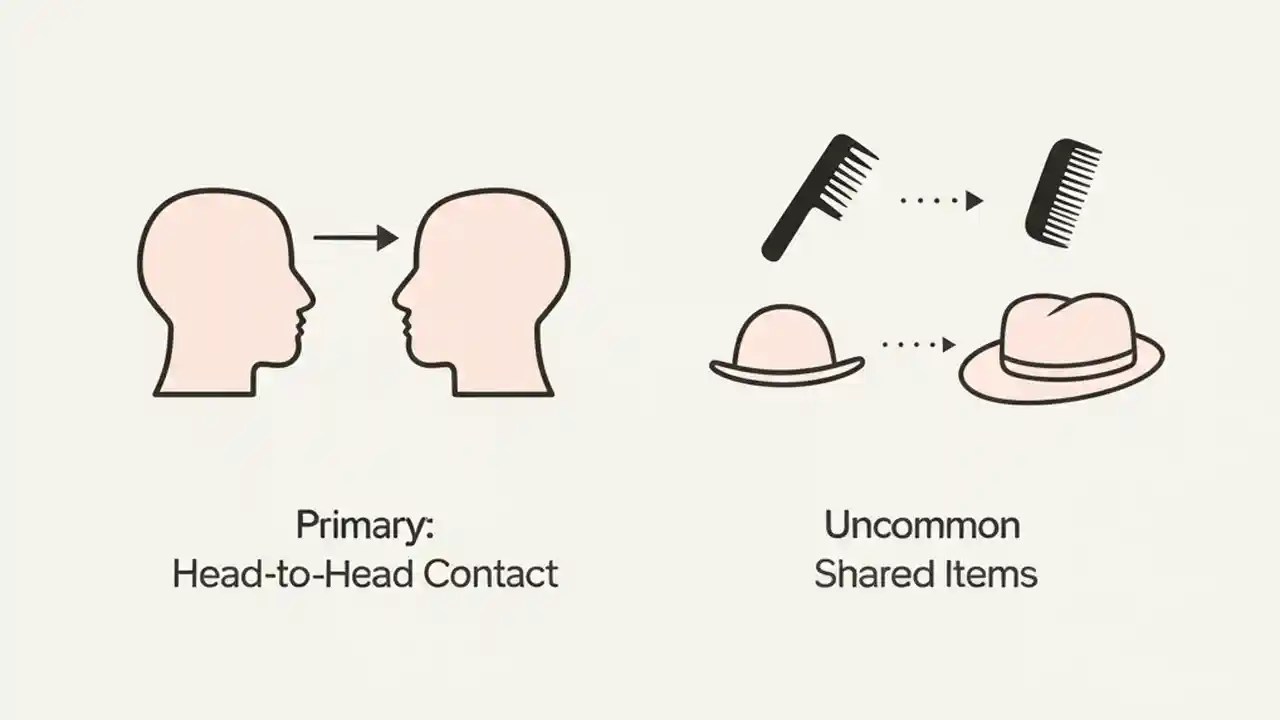 Primary:
Head-to-Head Contact

Uncommon
Shared Items