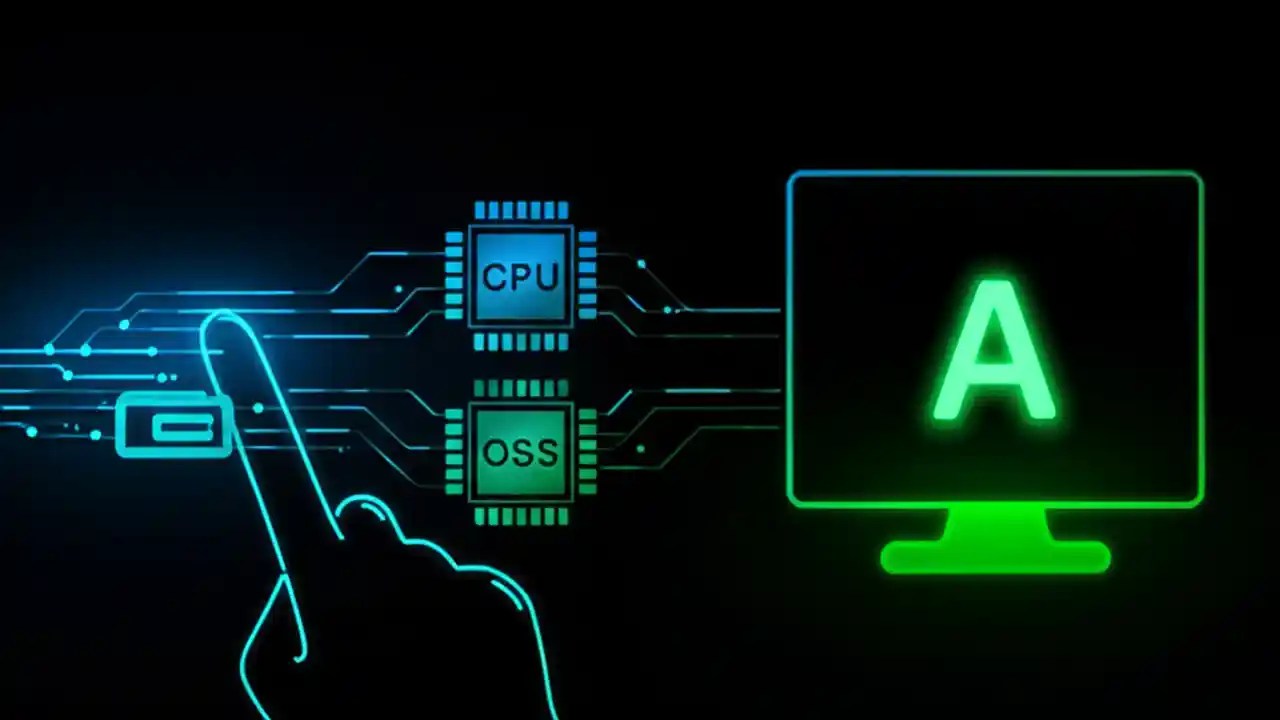 CPU
OSS
A