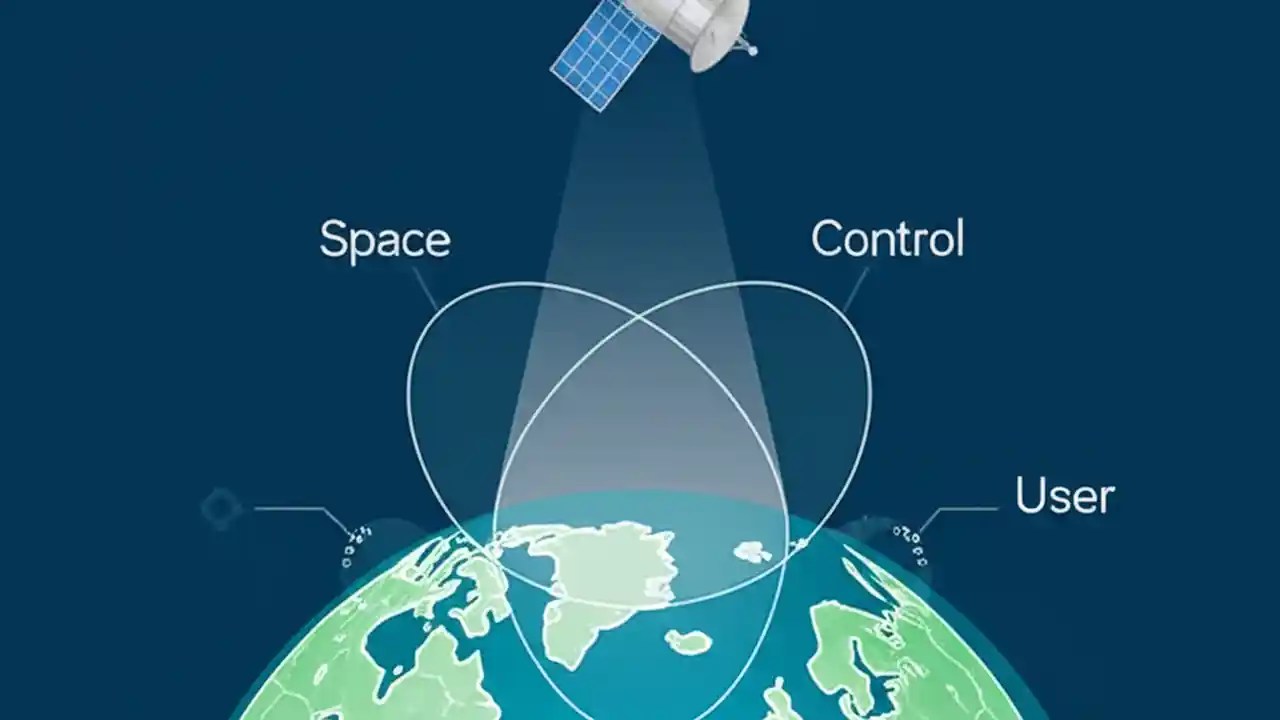 Space
Control
User