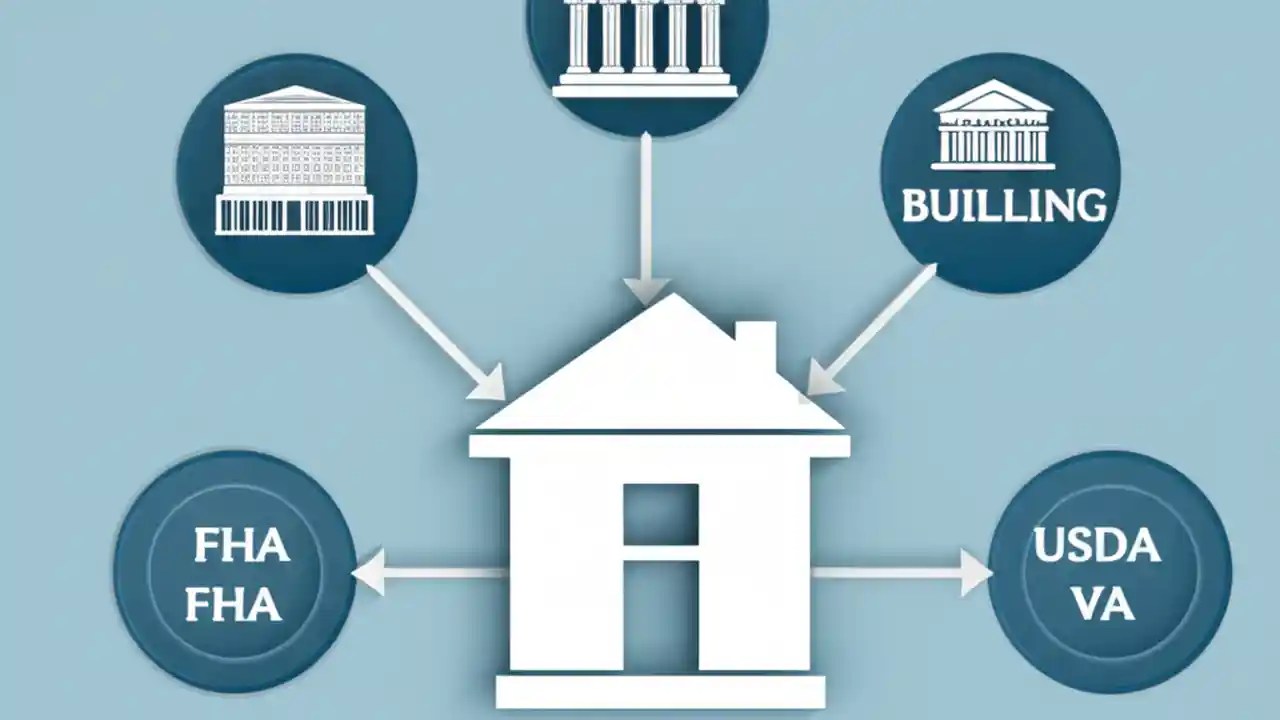 BUILLING

FHA
FHA

USDA
VA