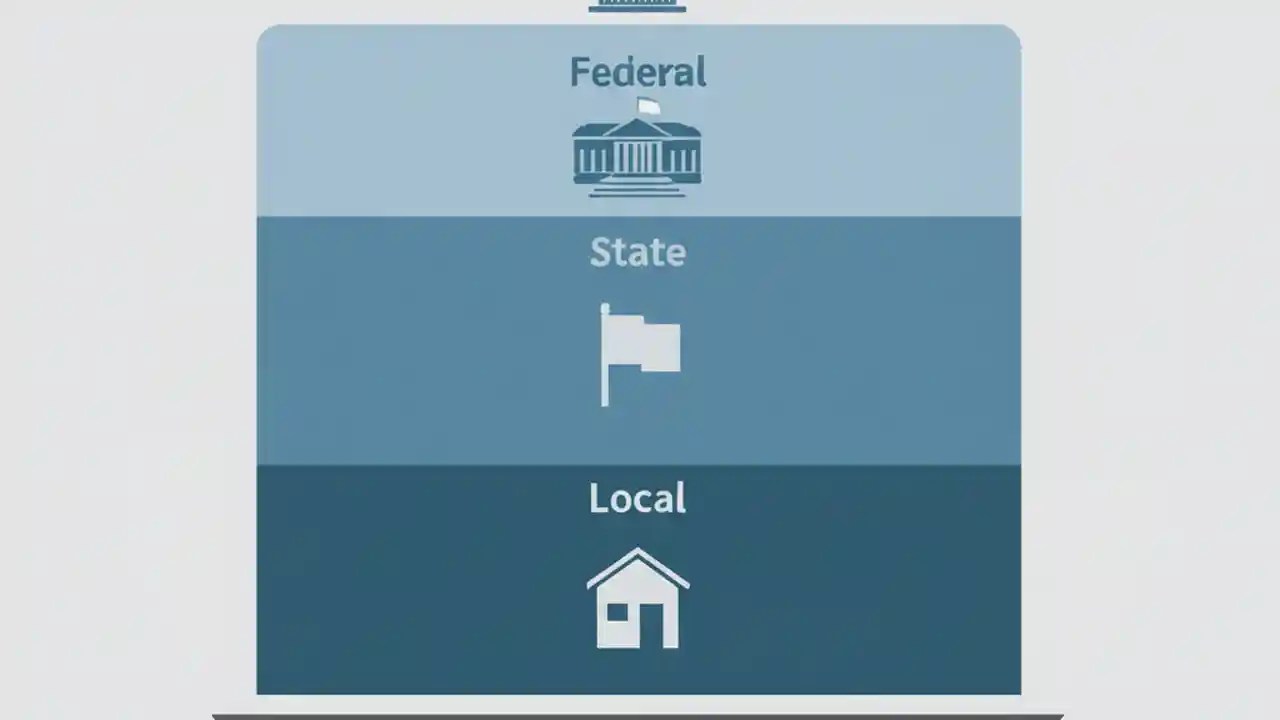 Federal

State

Local