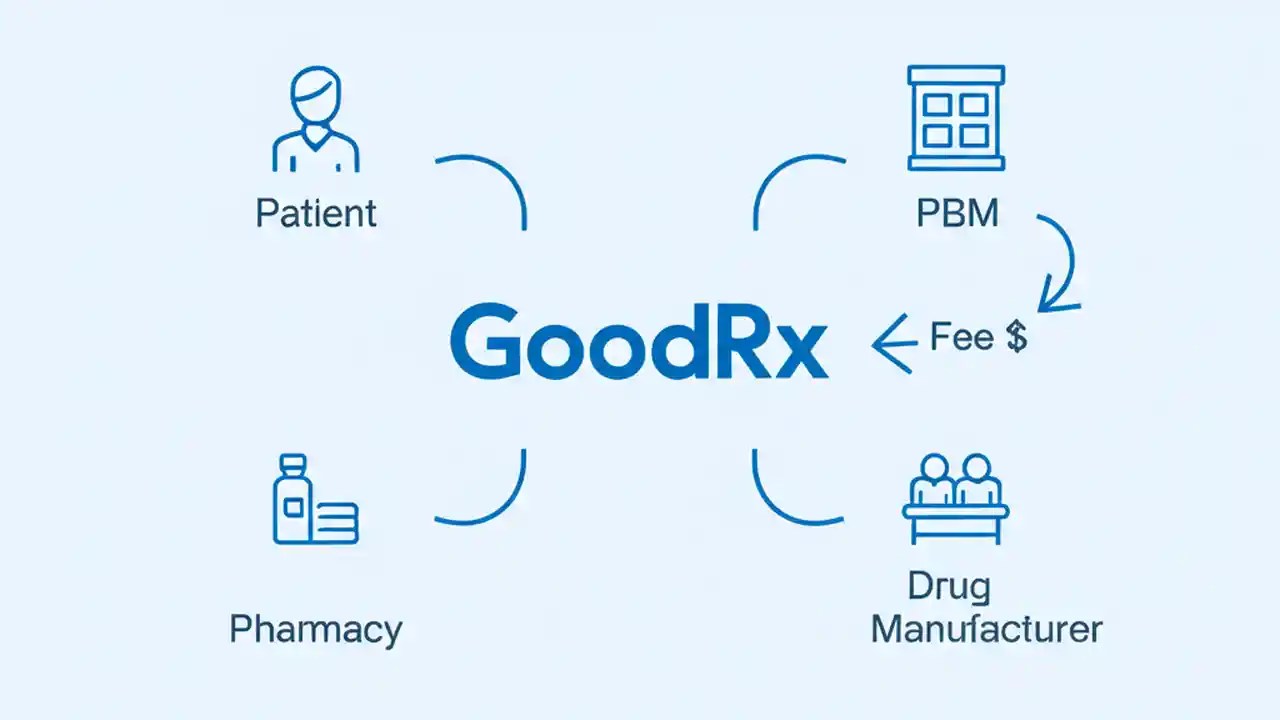 Patient

PBM

GoodRx

Fee $

Pharmacy

Drug Manufacturer