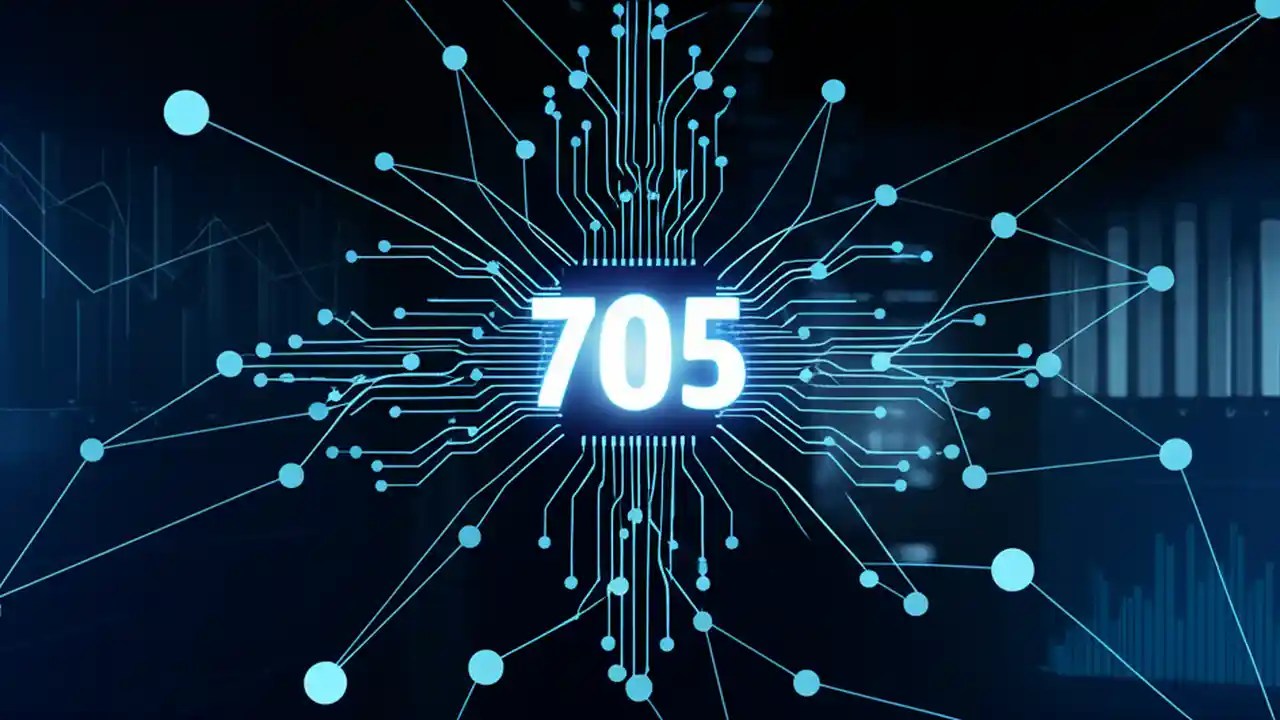 705