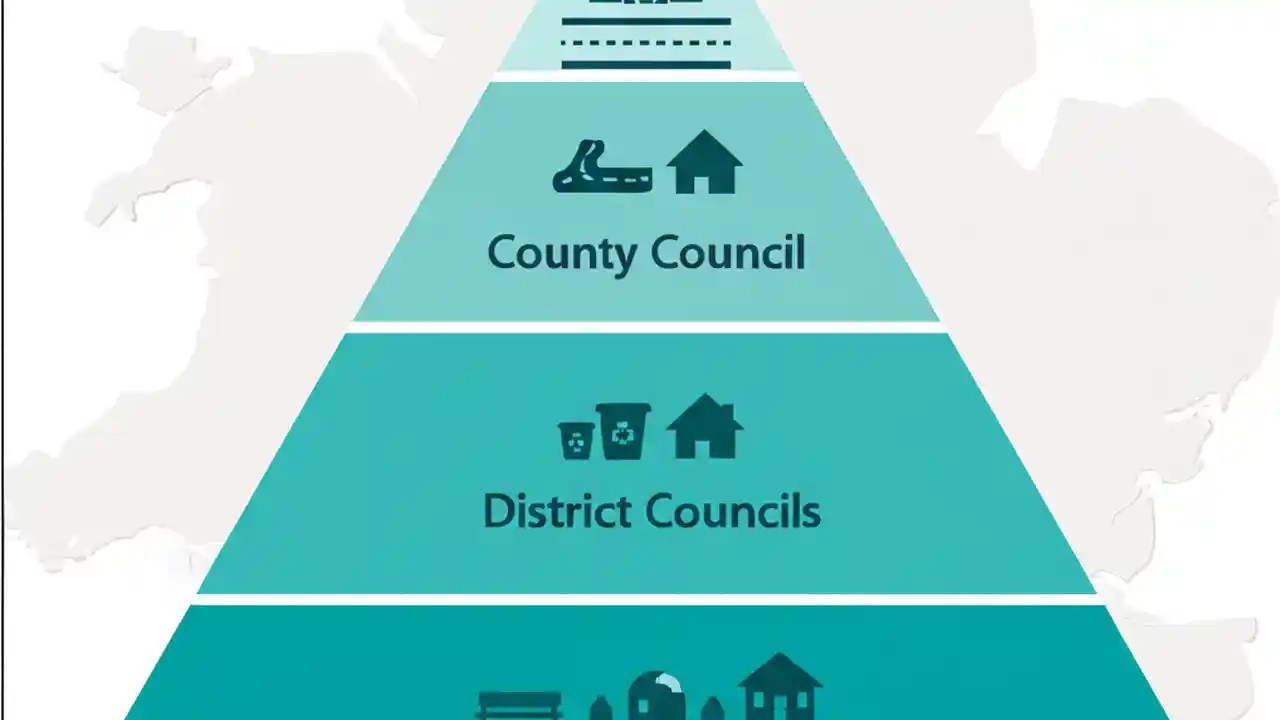 County Council

District Councils