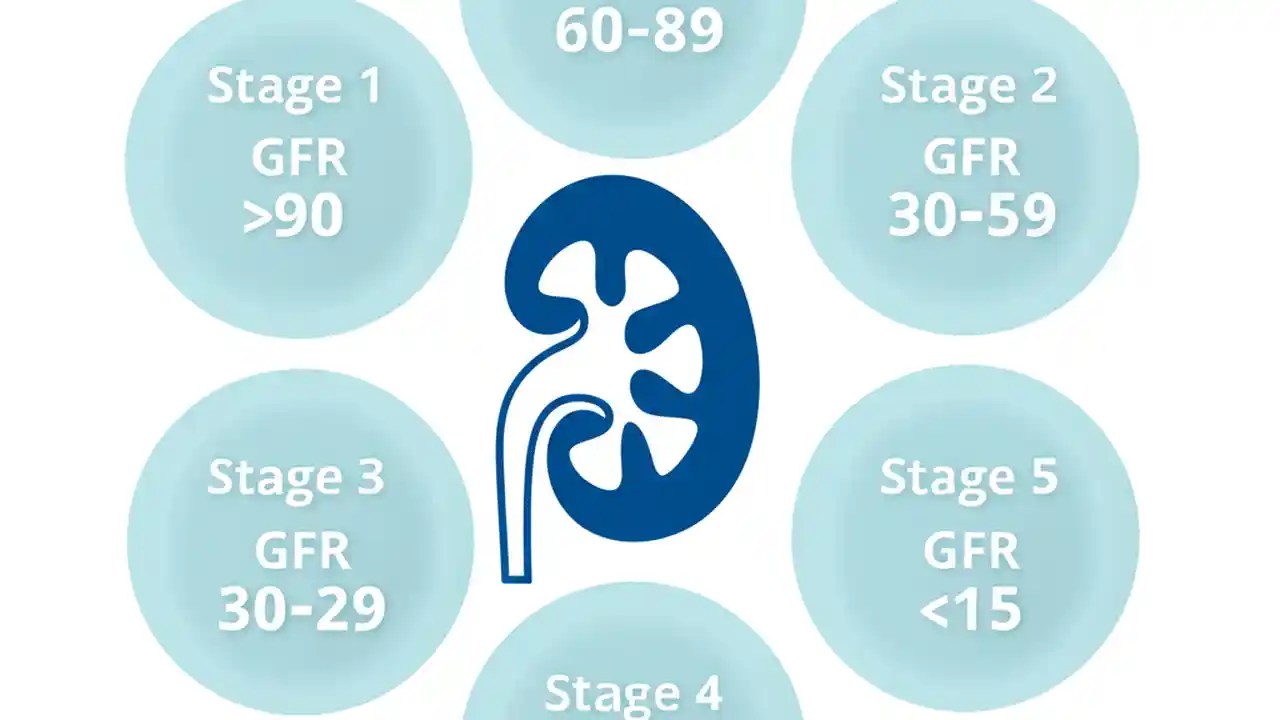 60-89

Stage 1
GFR
>90

Stage 2
GFR
30-59

Stage 3
GFR
30-29

Stage 5
GFR
<15

Stage 4