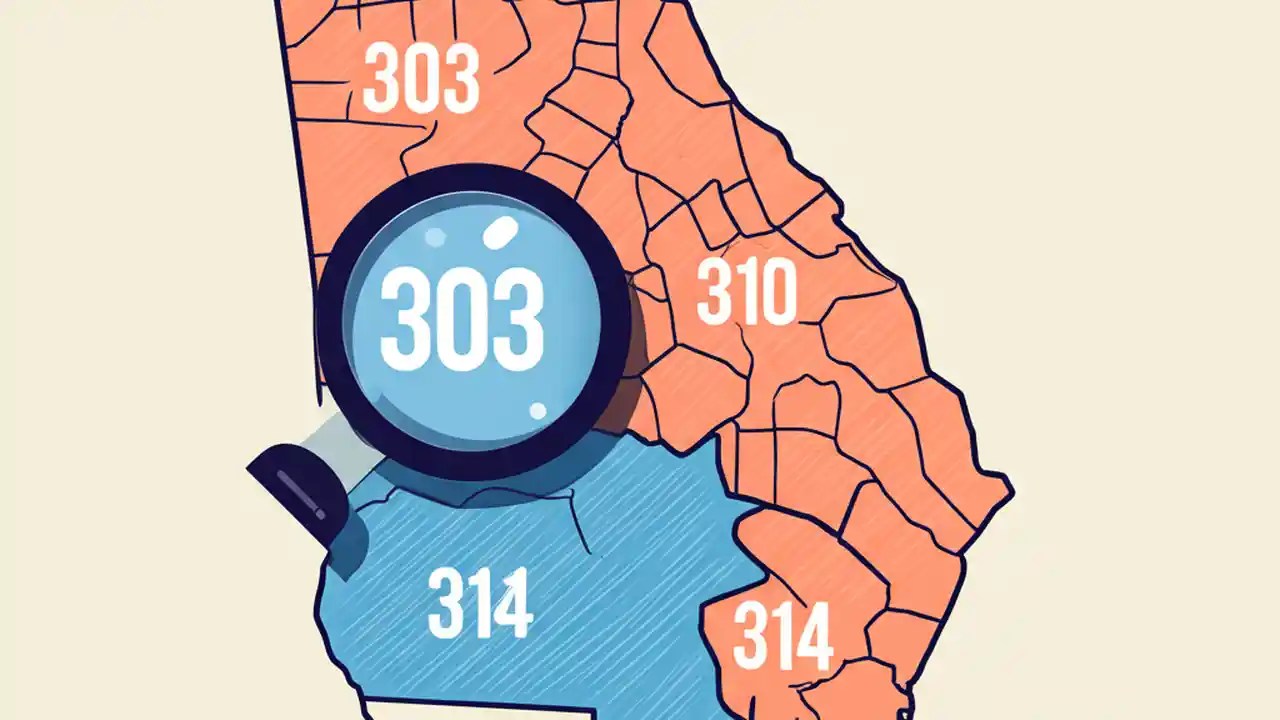 303

303

310

314

314