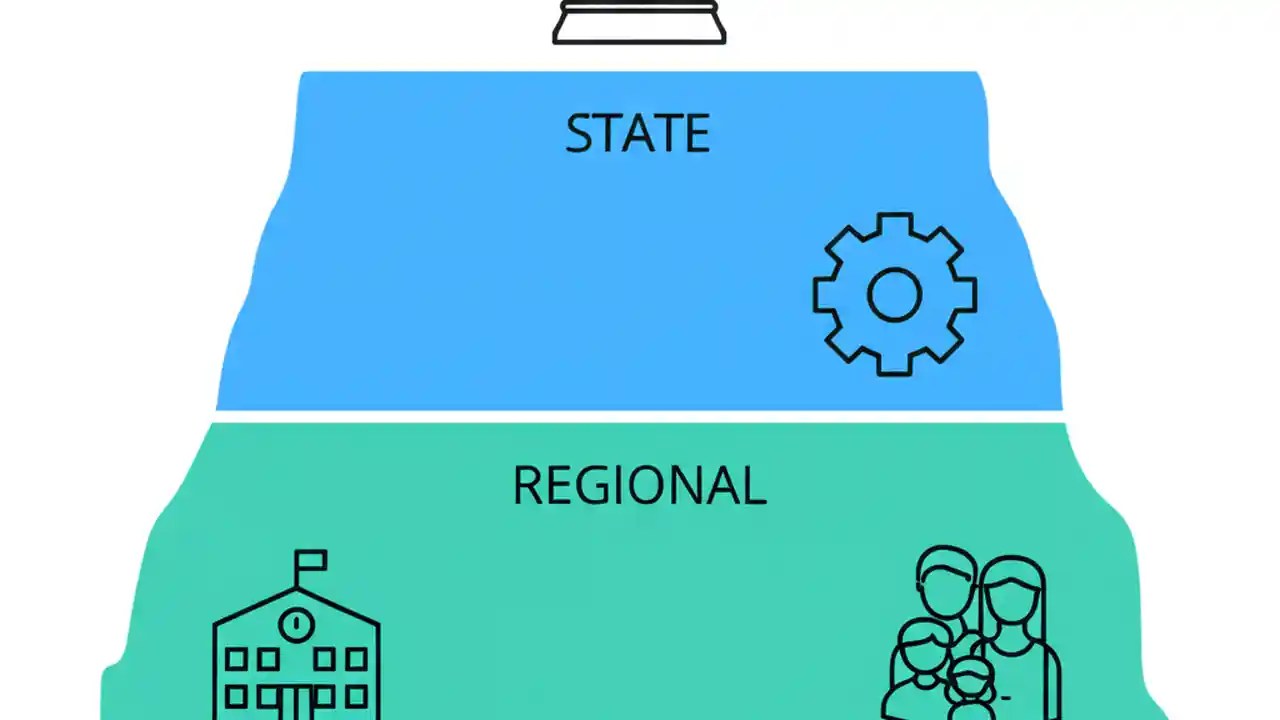 STATE

REGIONAL