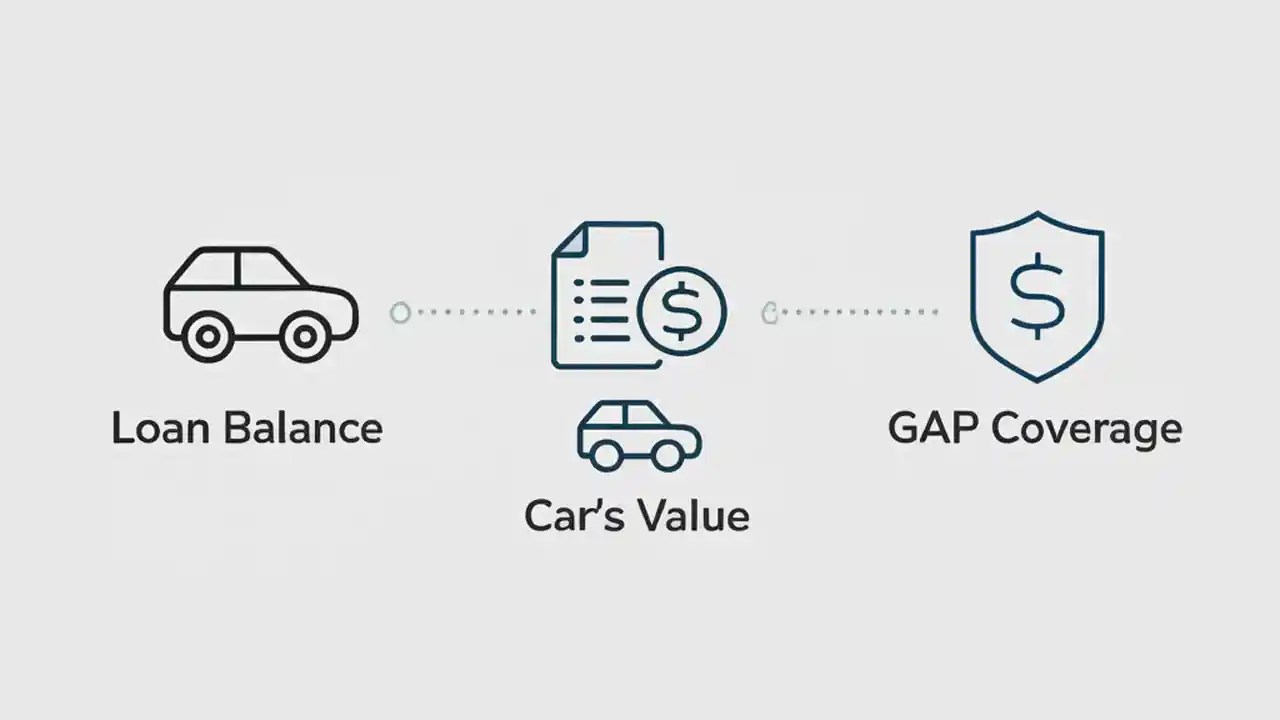 Loan Balance

$

Car's Value

$

GAP Coverage