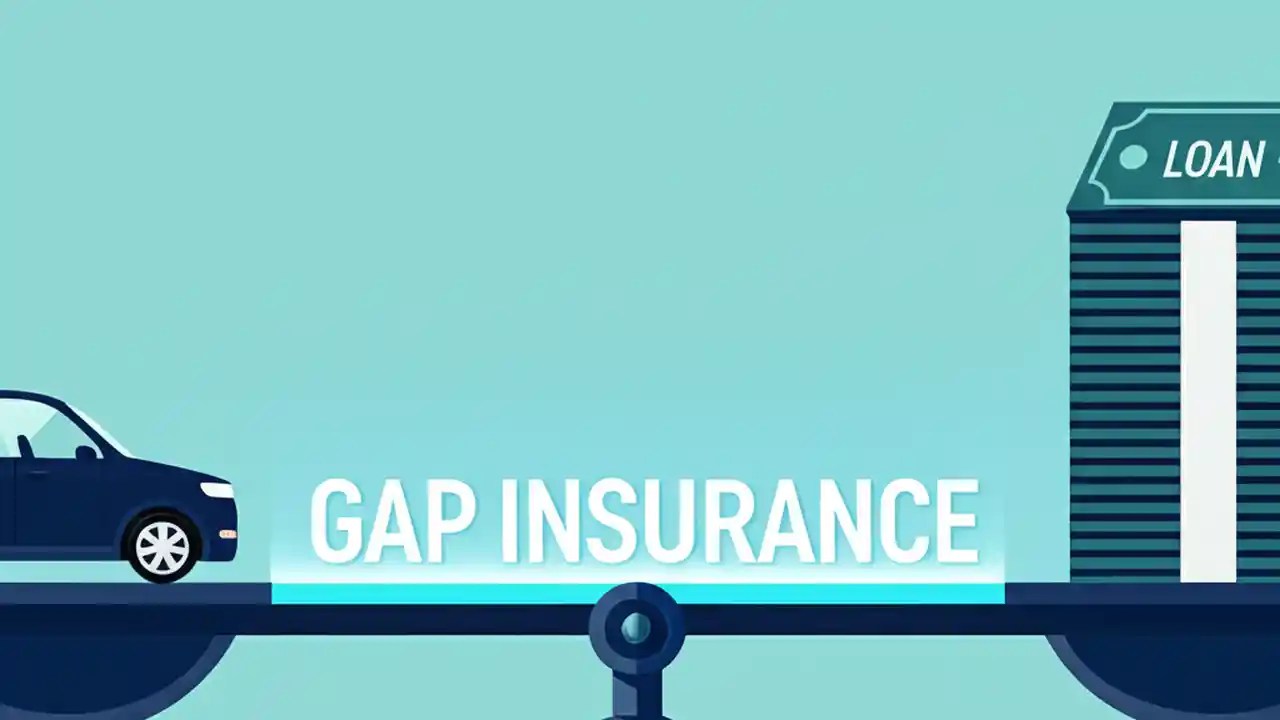 LOAN

GAP INSURANCE