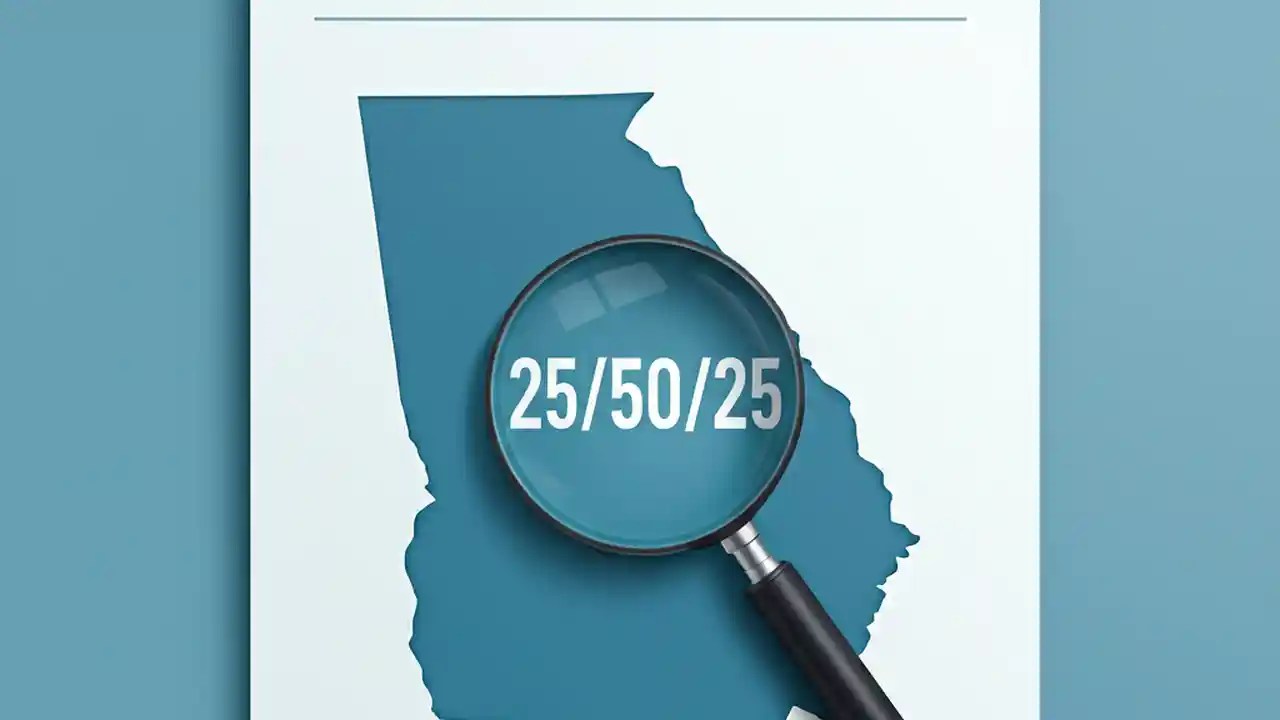 25/50/25