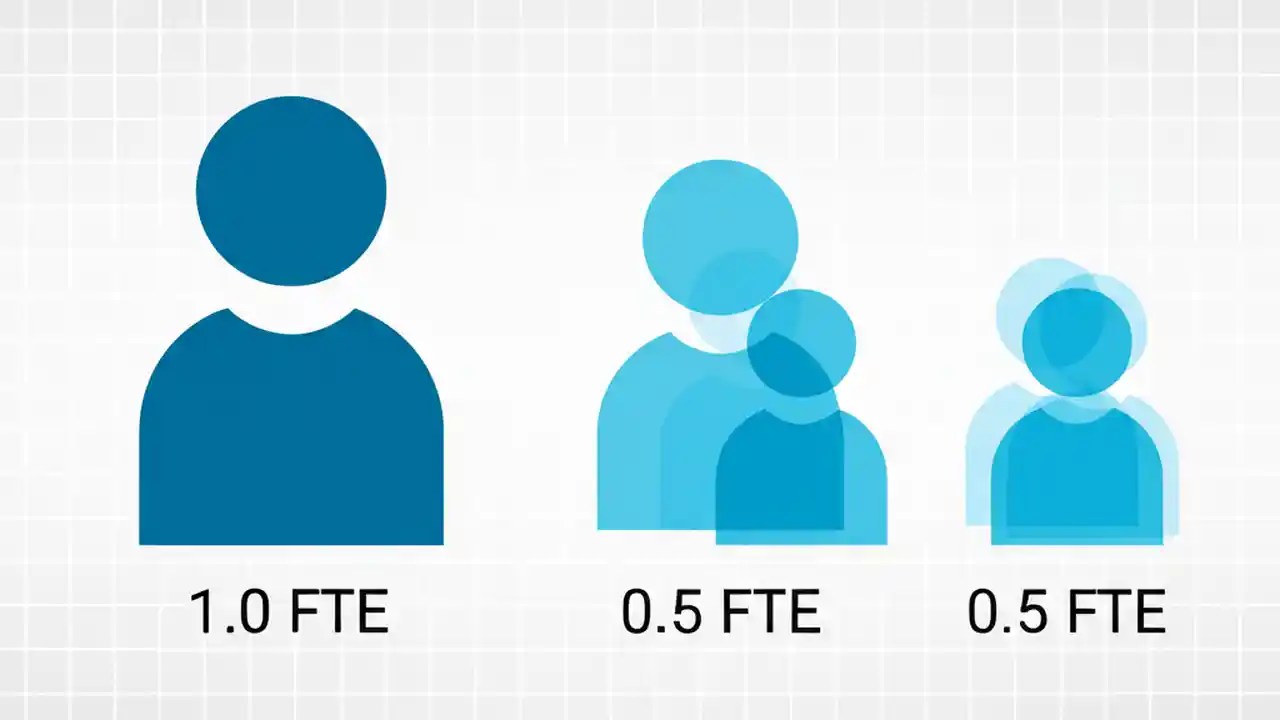 1.0 FTE

0.5 FTE

0.5 FTE