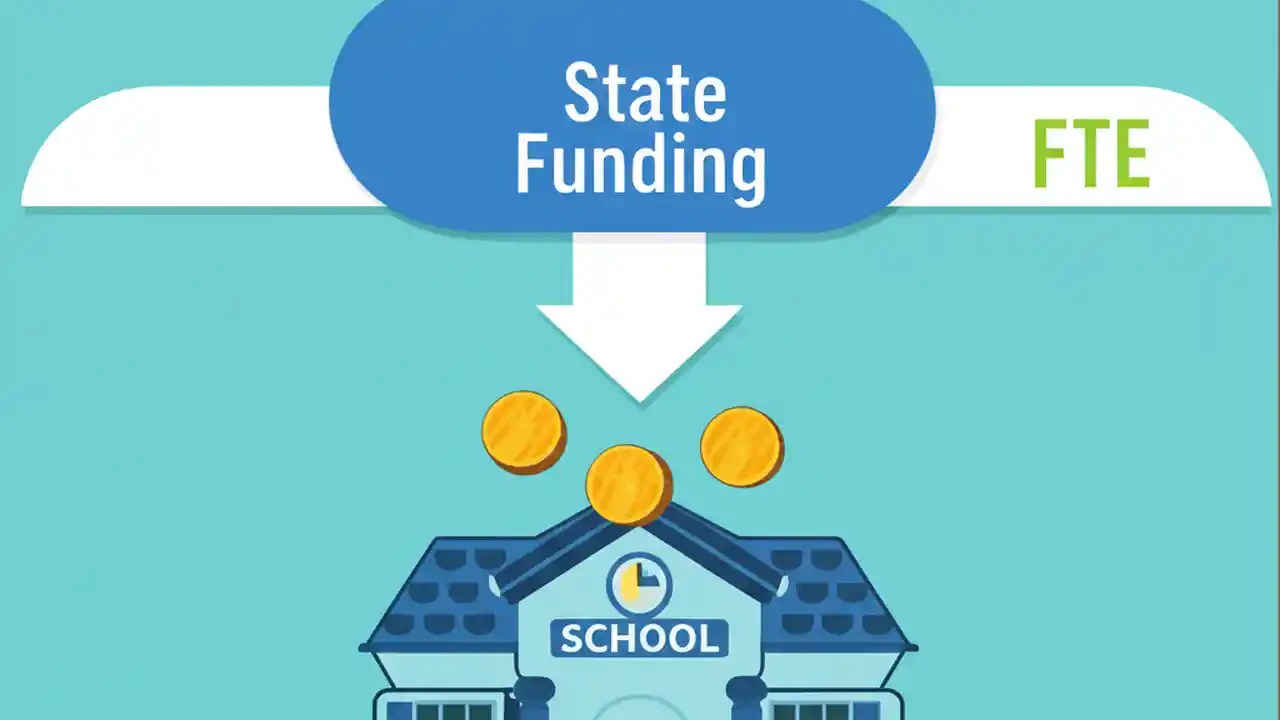 State Funding

FTE

SCHOOL