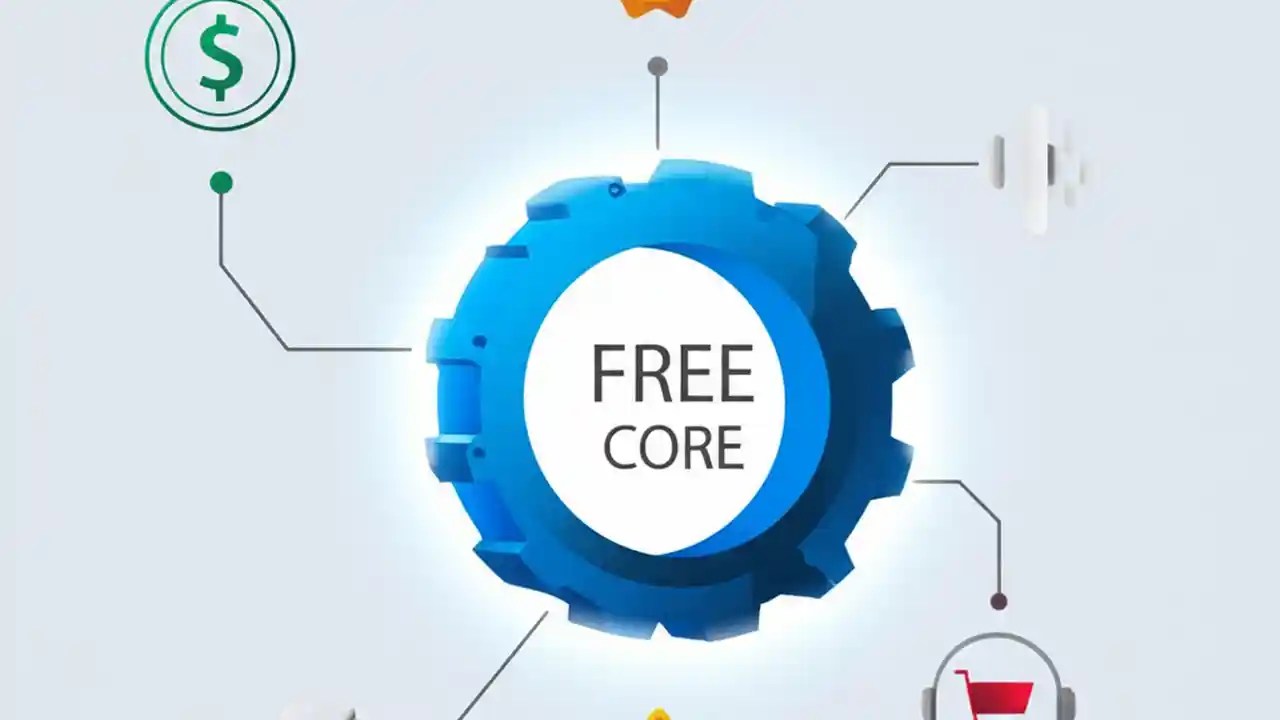 $

FREE
CORE