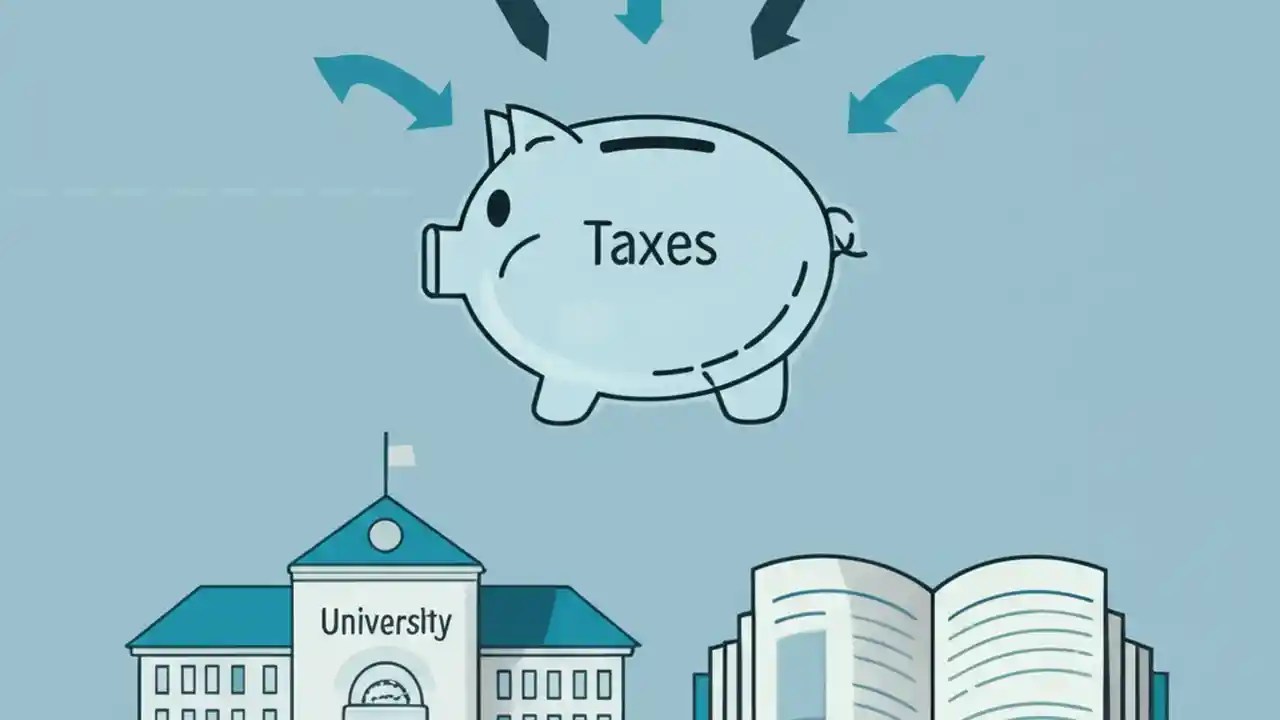 Taxes

University