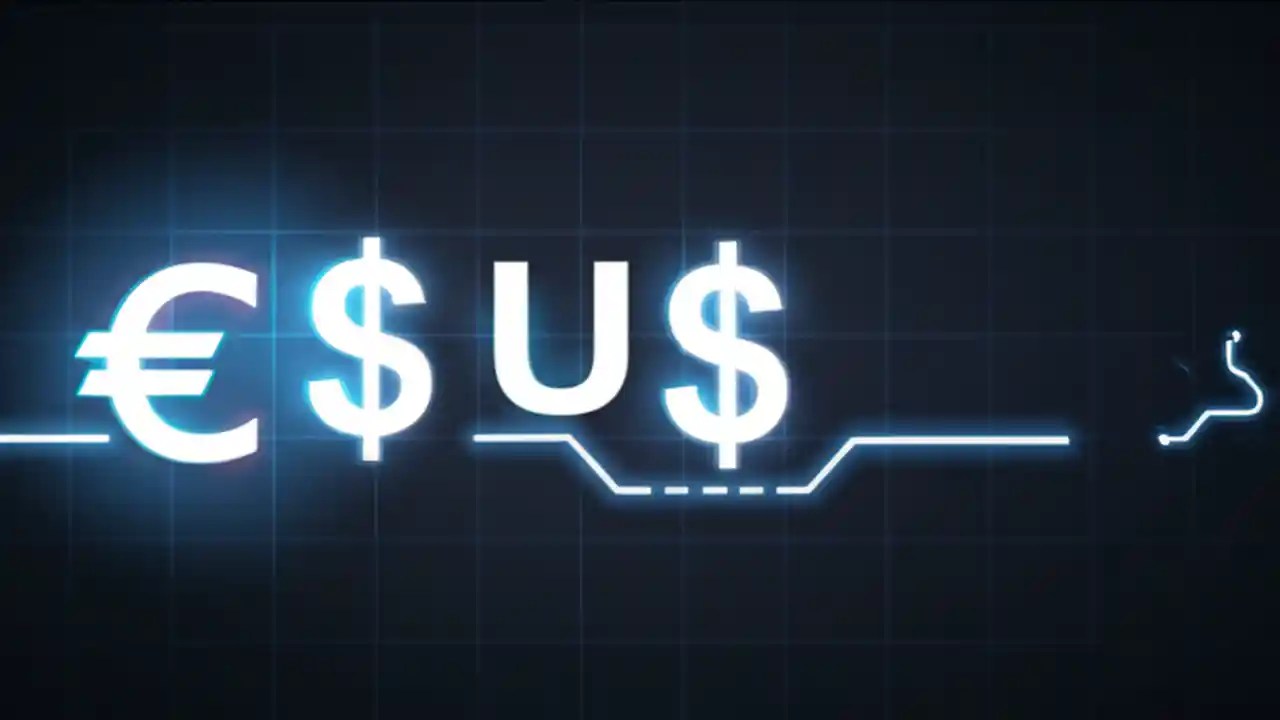 € $ U $