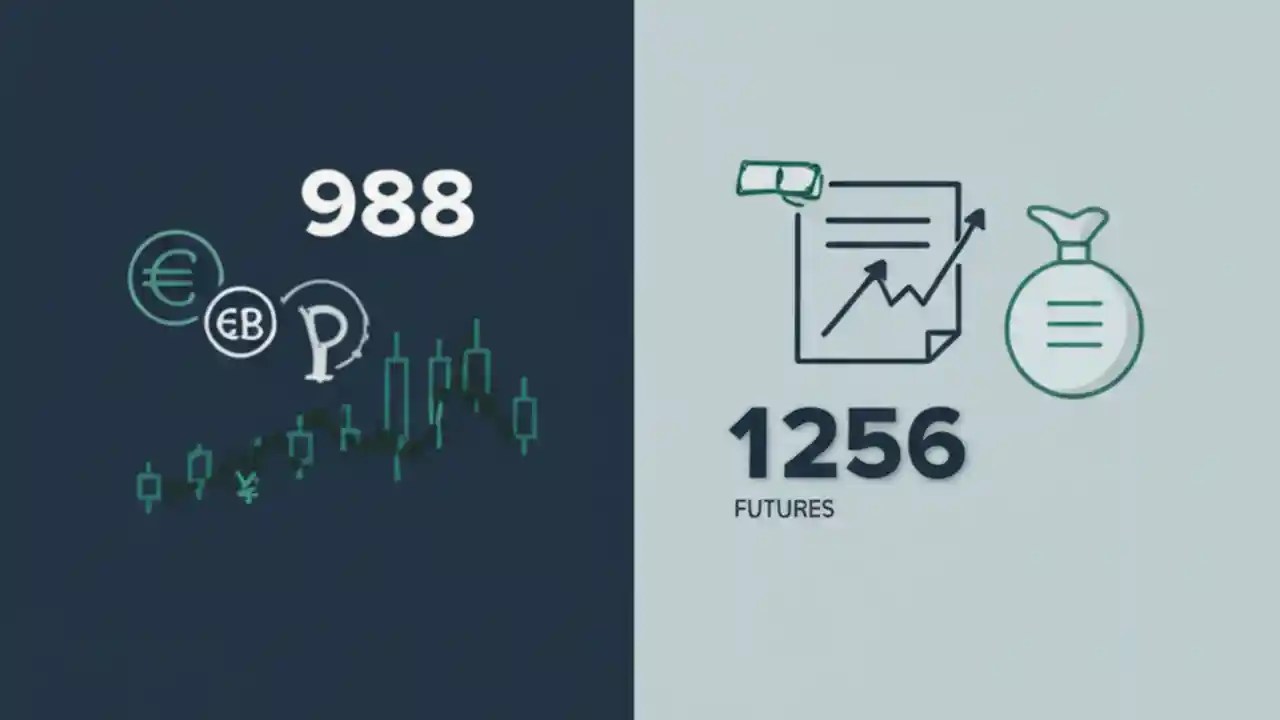 988

€

€B

P

¥

1256

FUTURES