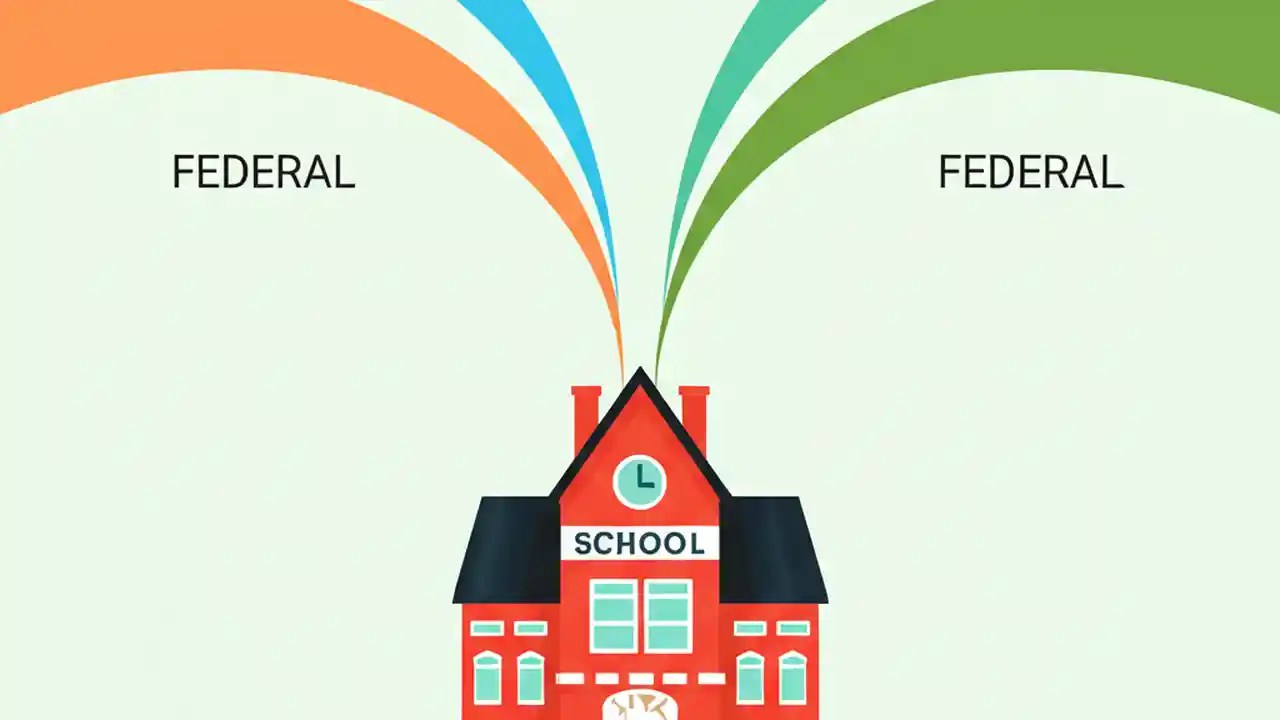 FEDERAL

FEDERAL

SCHOOL