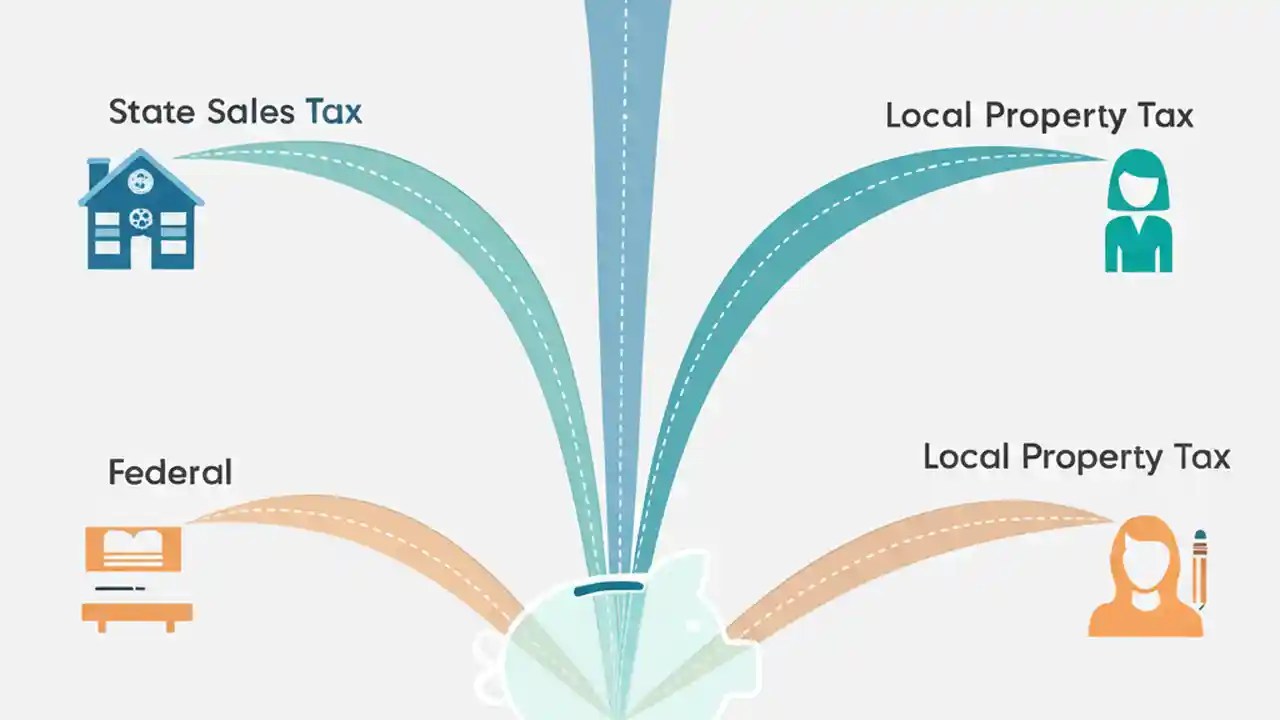 State Sales Tax

Local Property Tax

Federal

Local Property Tax