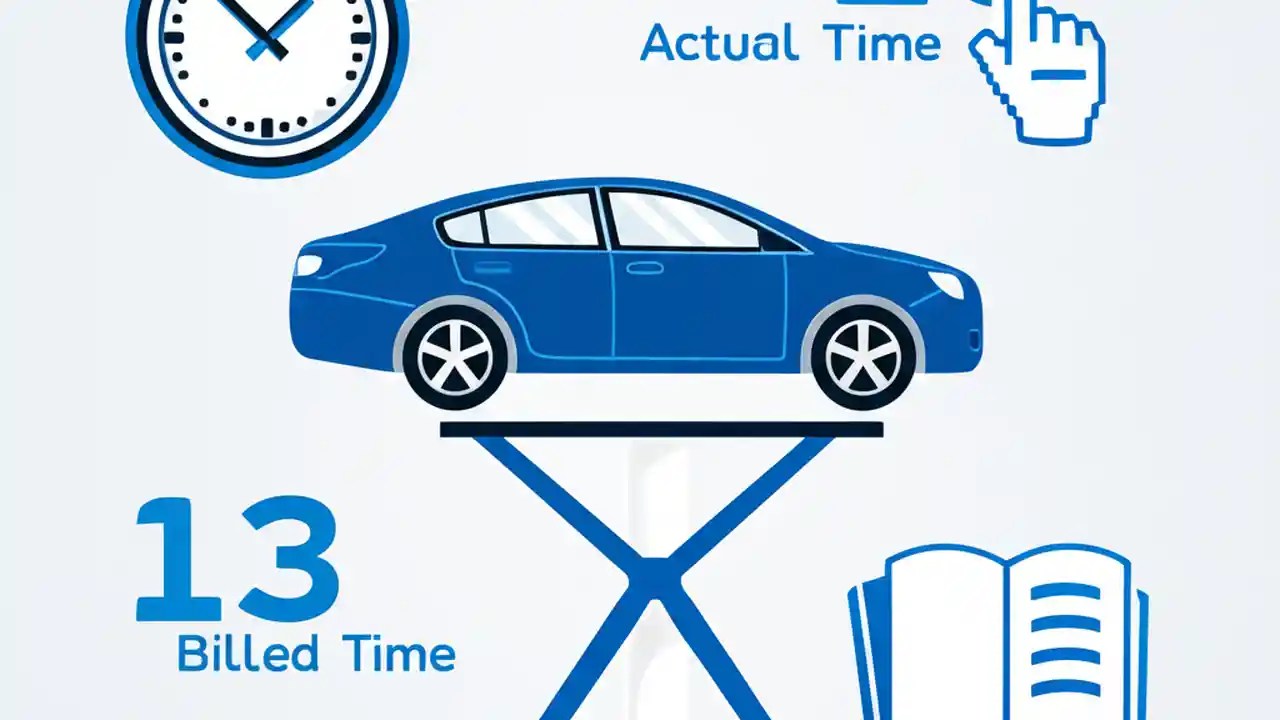 Actual Time

13

Billed Time