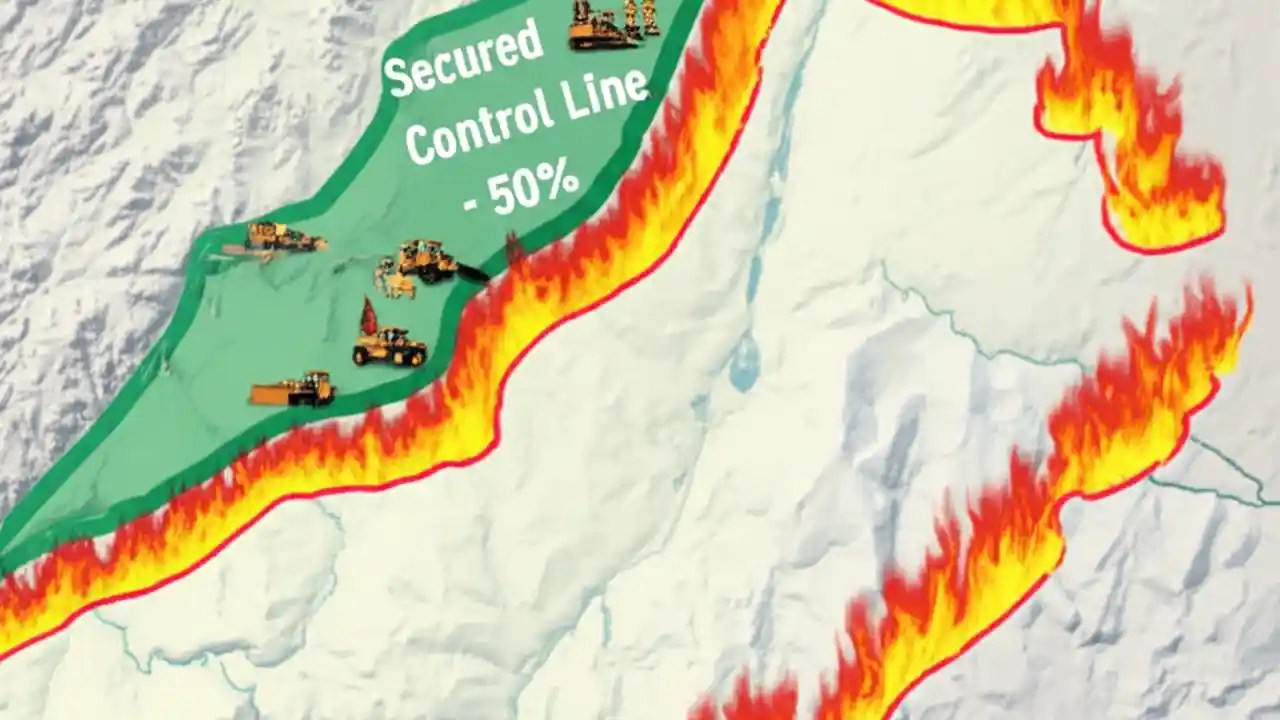 Secured Control Line - 50%