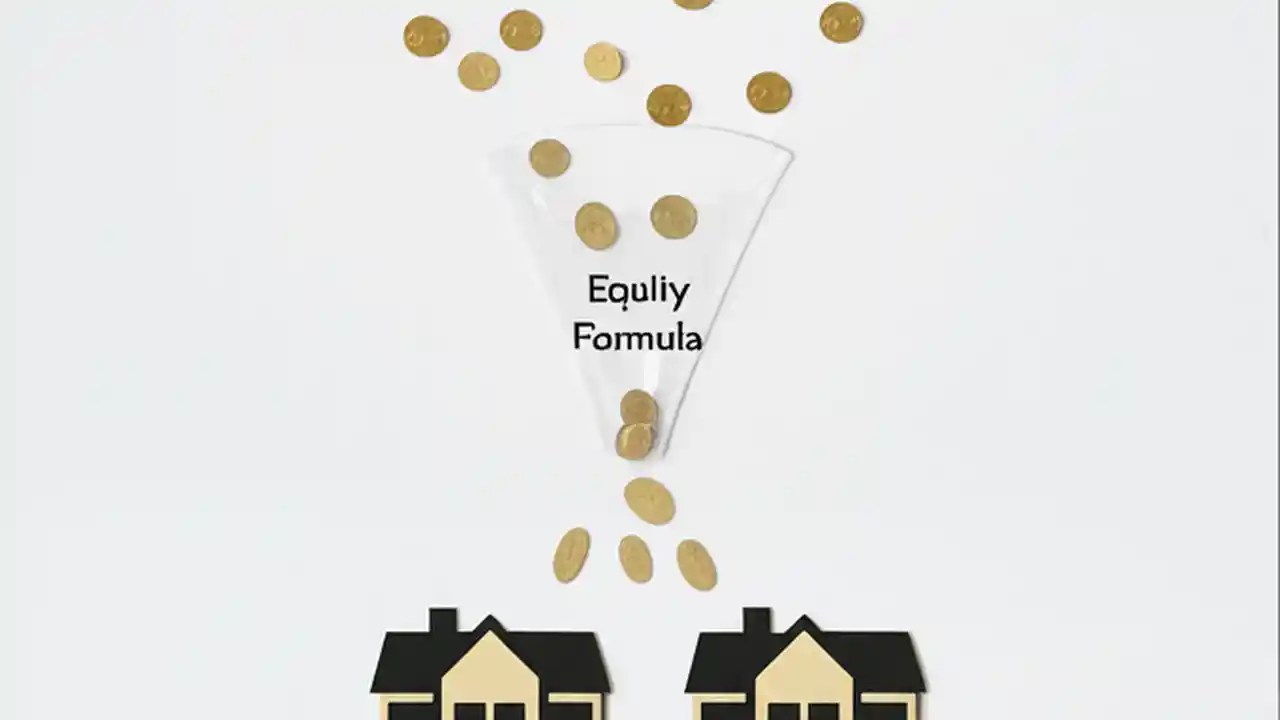 Equliy
Formula