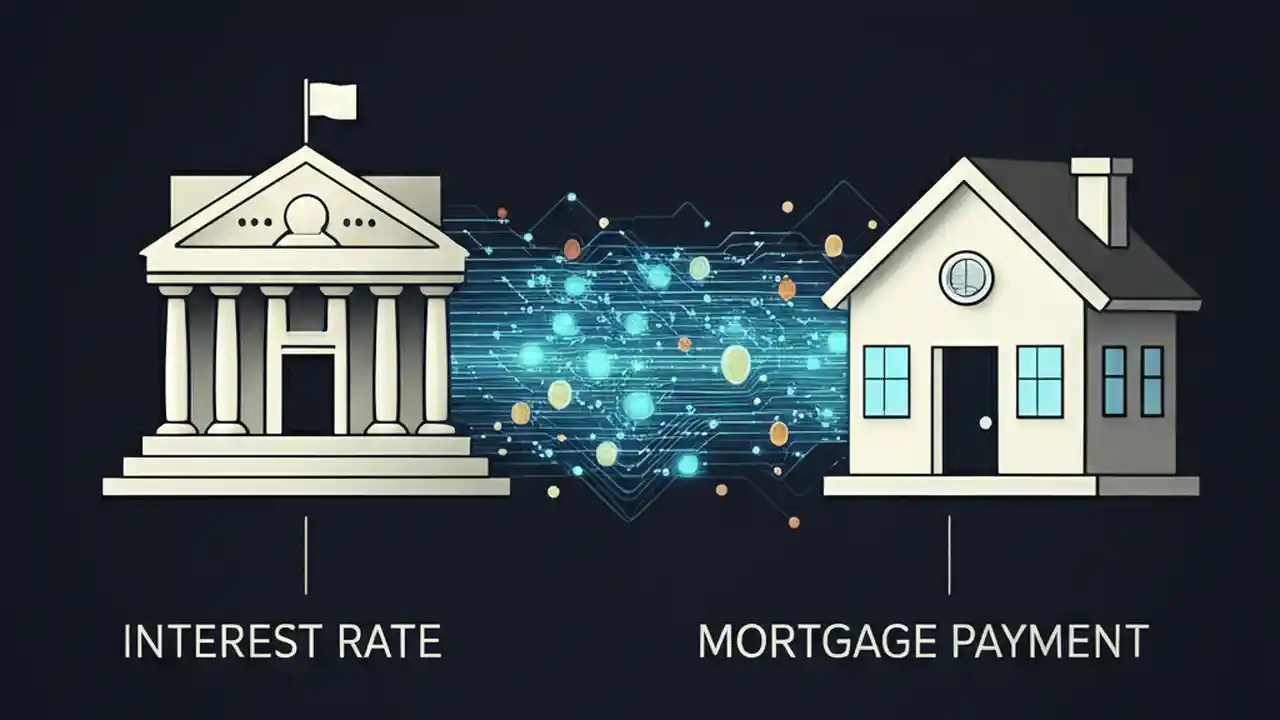 INTEREST RATE

MORTGAGE PAYMENT