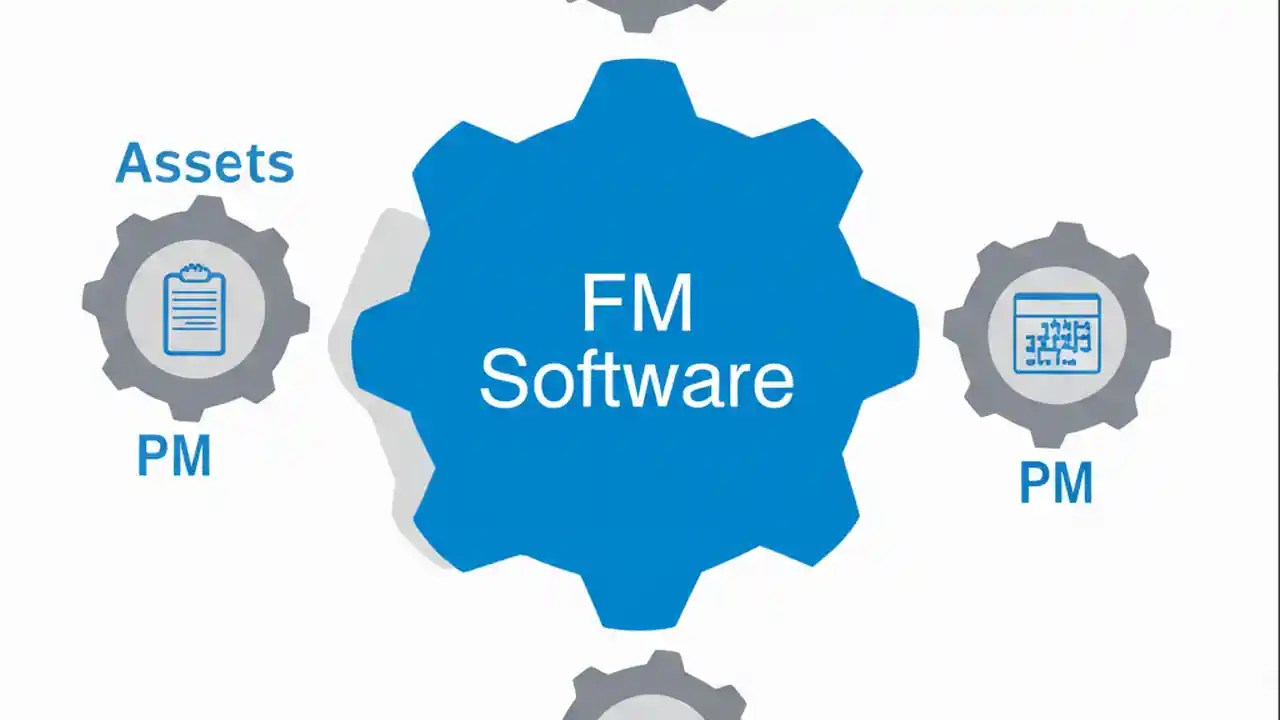 Assets

PM

FM Software

PM