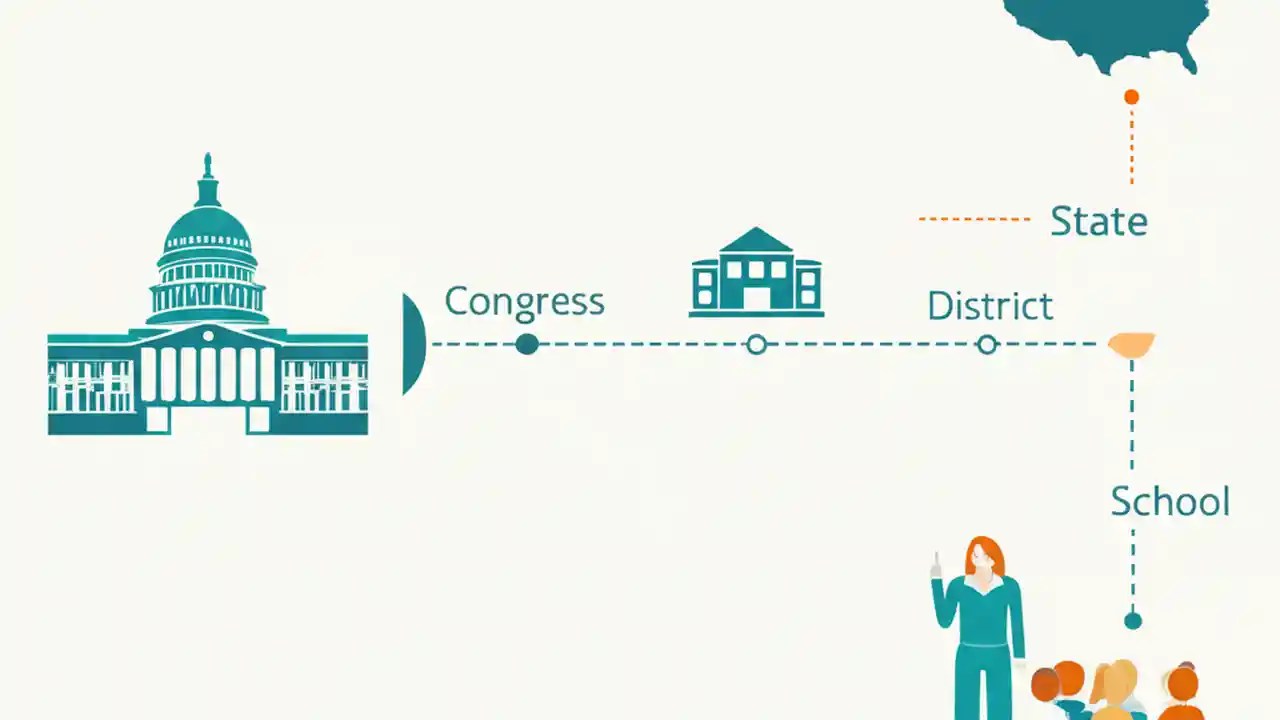 State

Congress

District

School