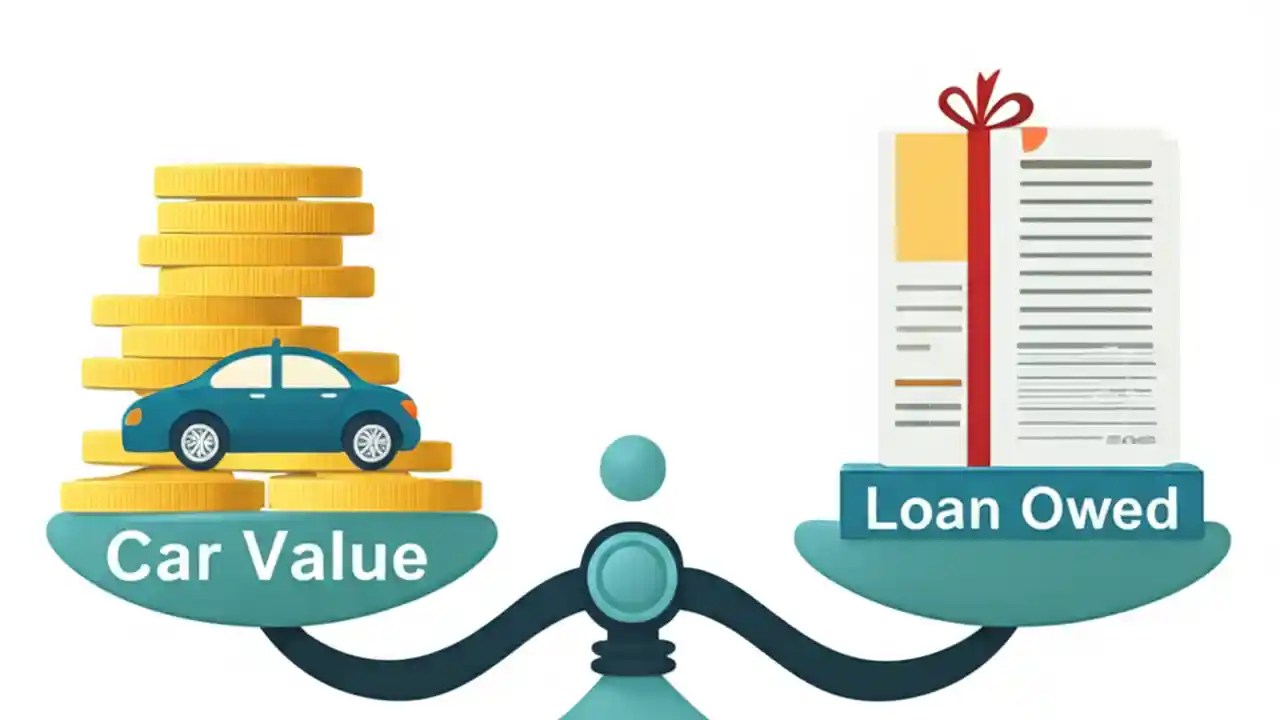 Car Value

Loan Owed