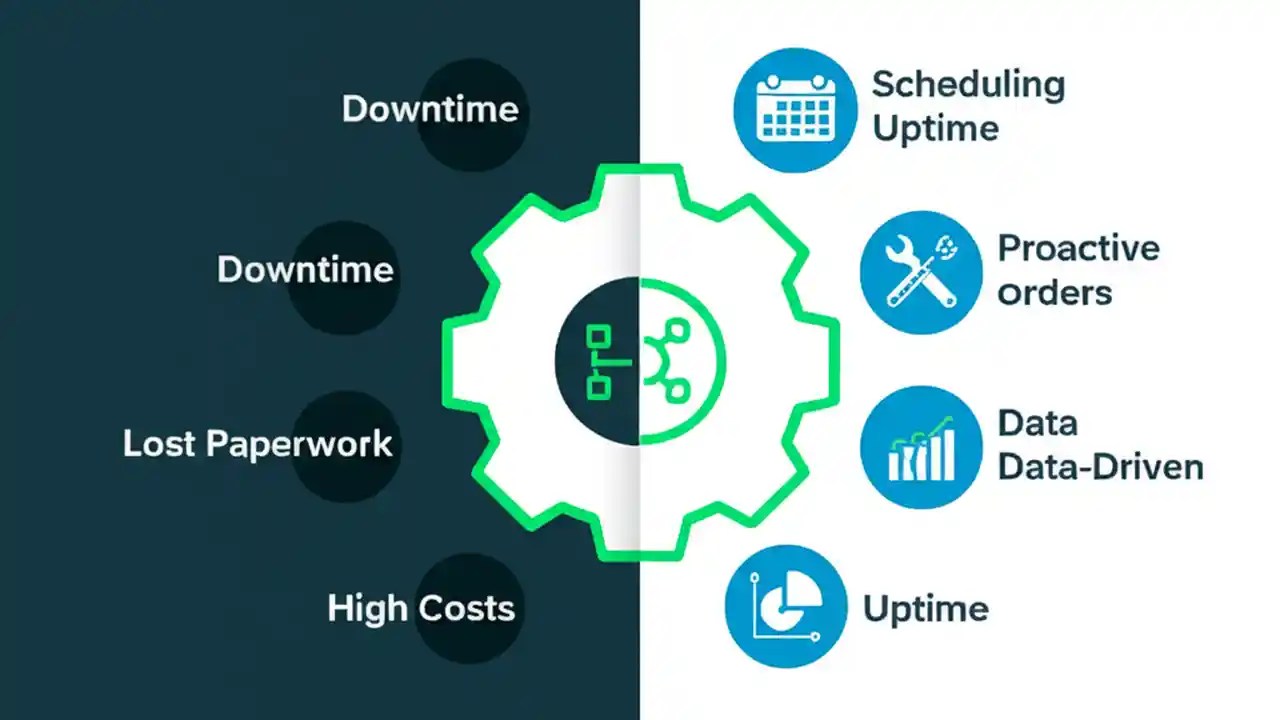 Downtime

Downtime

Lost Paperwork

High Costs

Scheduling Uptime

Proactive orders

Data Data-Driven

Uptime