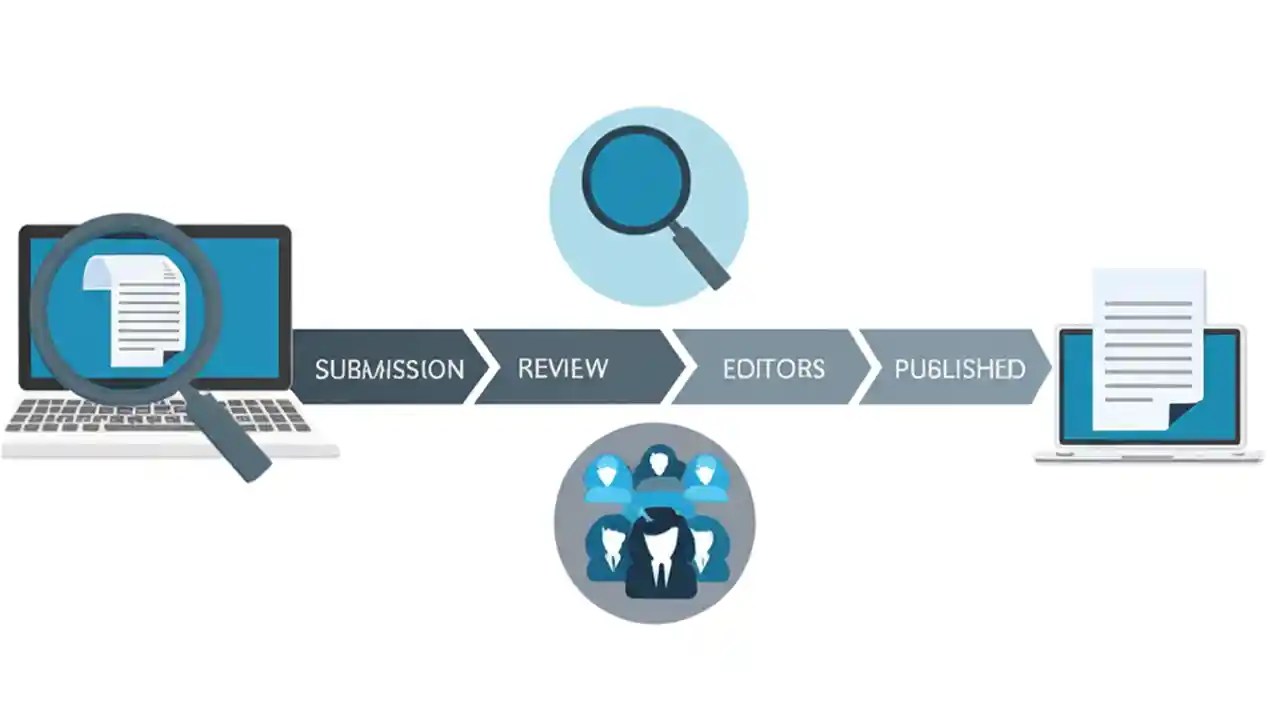 SUBMISSION REVIEW EDITORS PUBLISHED