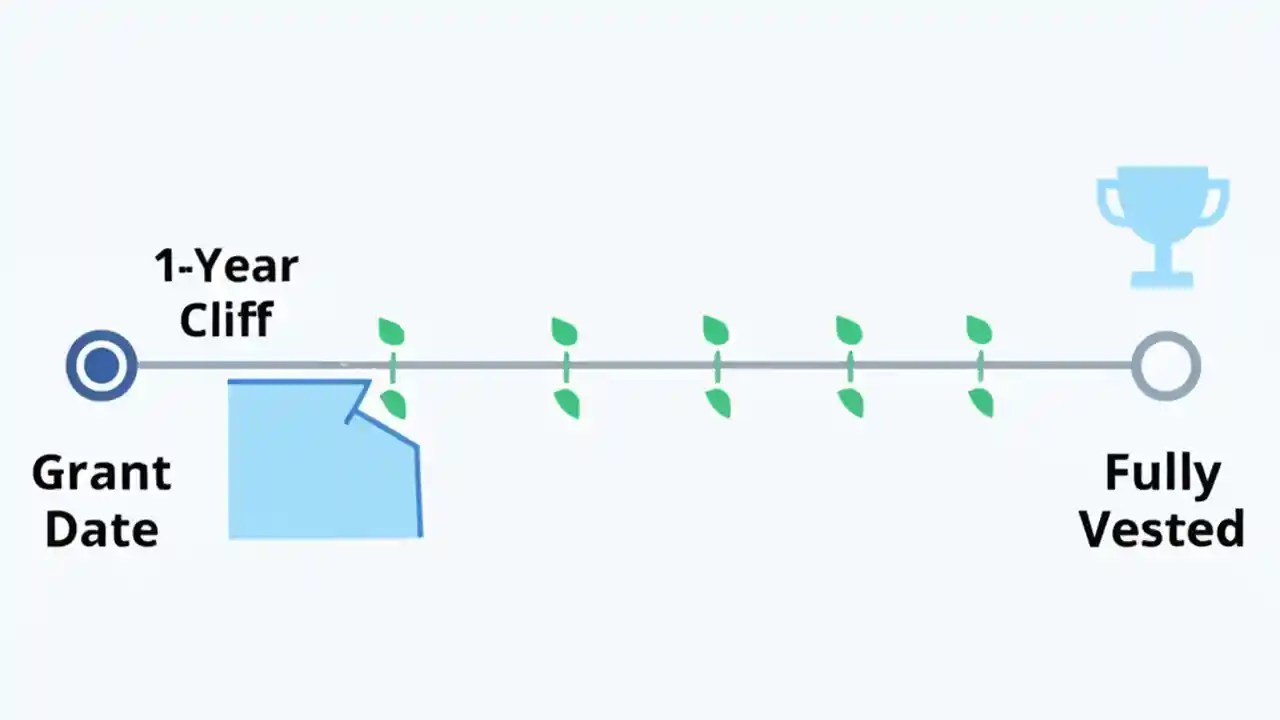 1-Year Cliff

Grant Date

Fully Vested