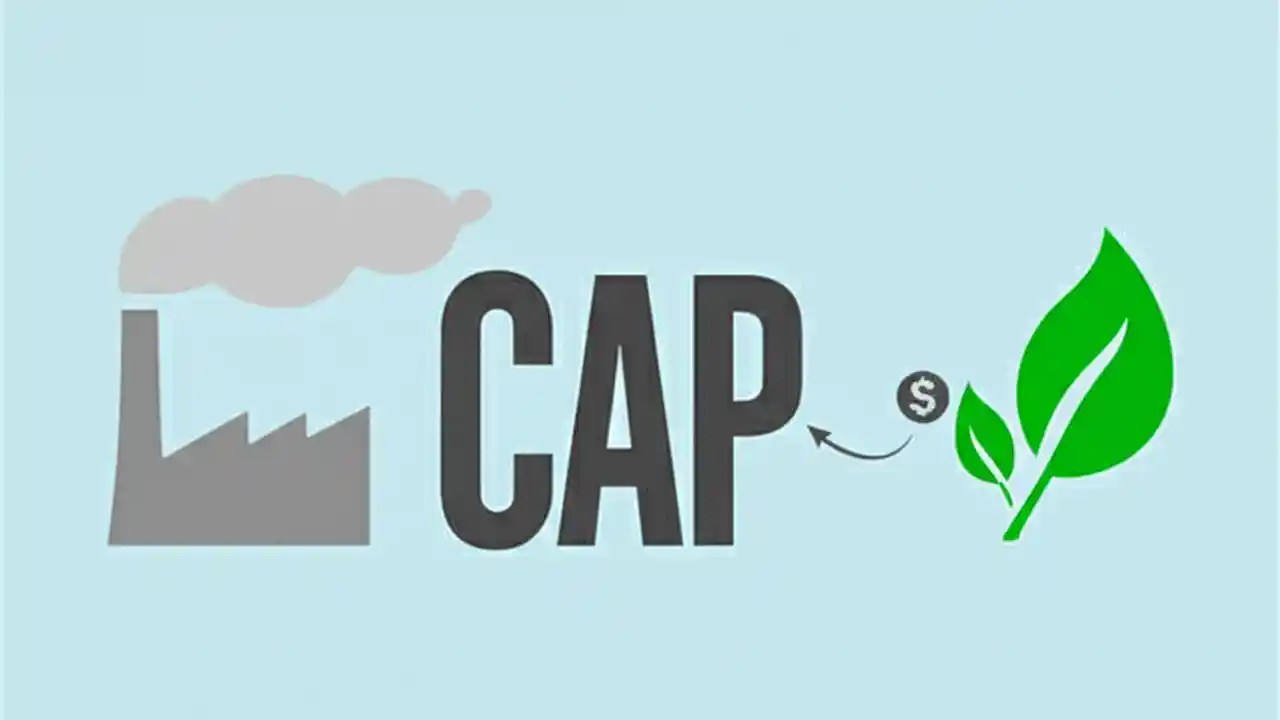 CAP

$