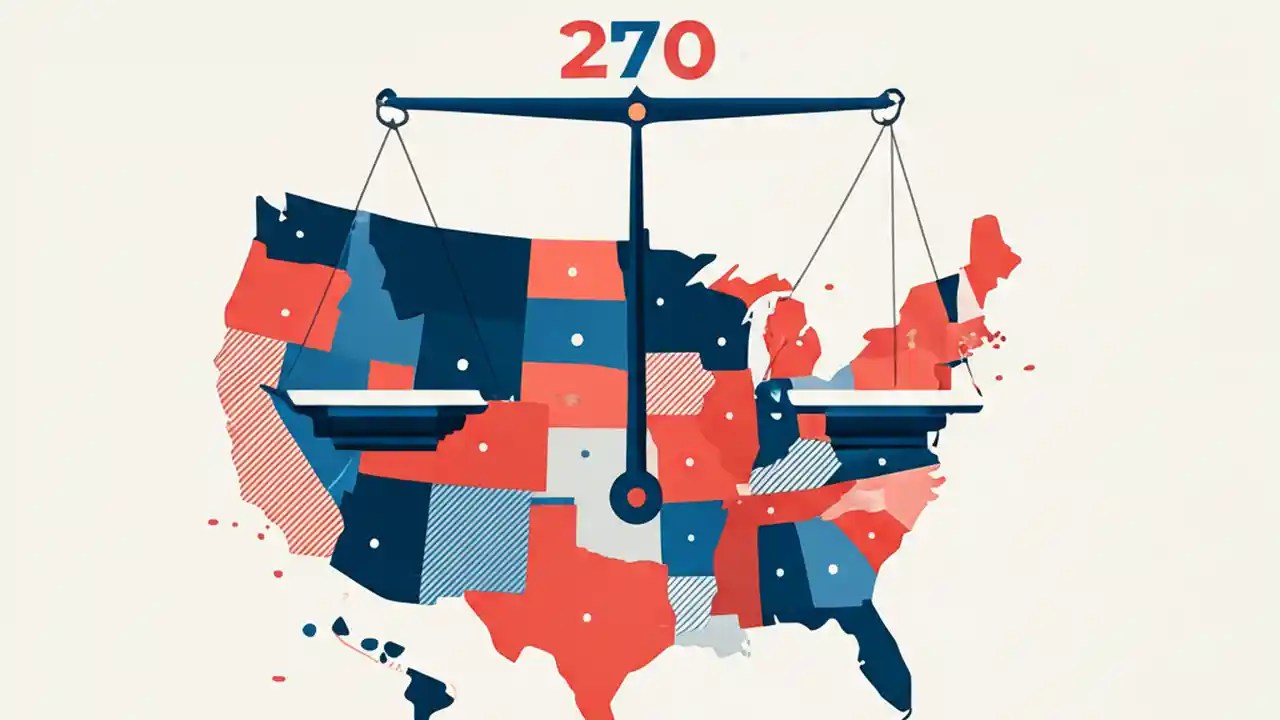 270