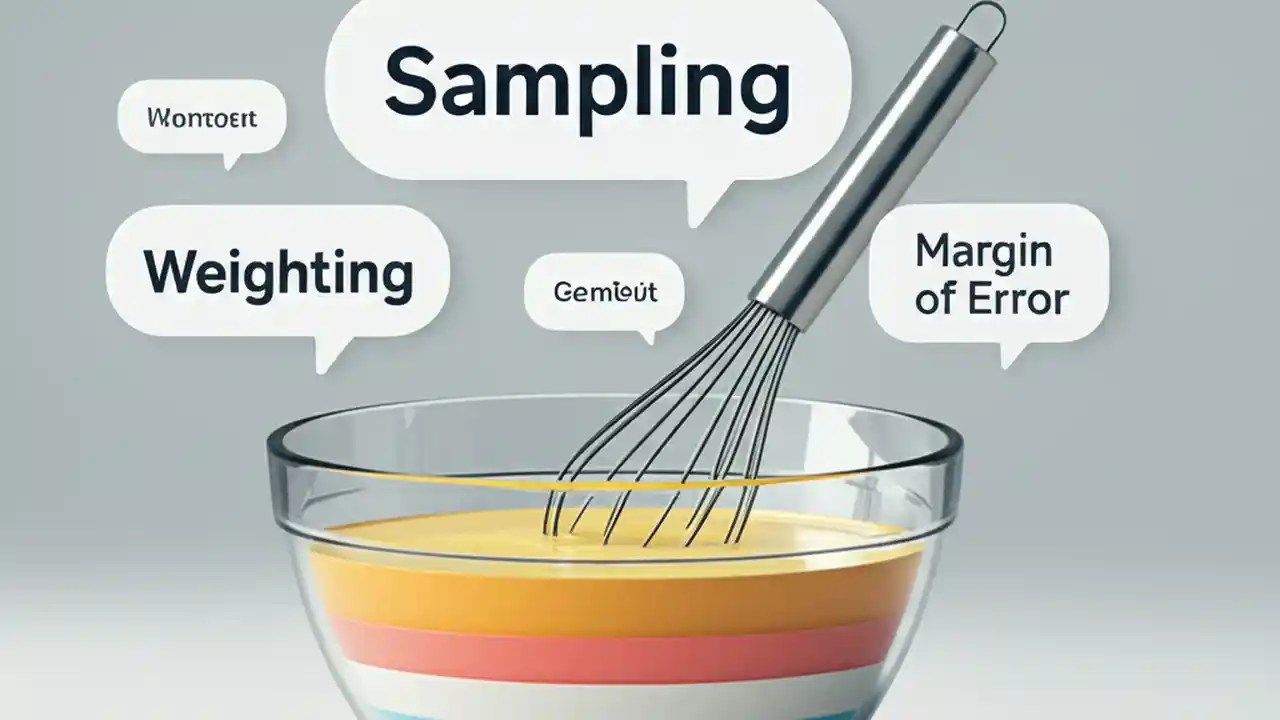 Wontoert

Sampling

Weighting

Gemleut

Margin of Error