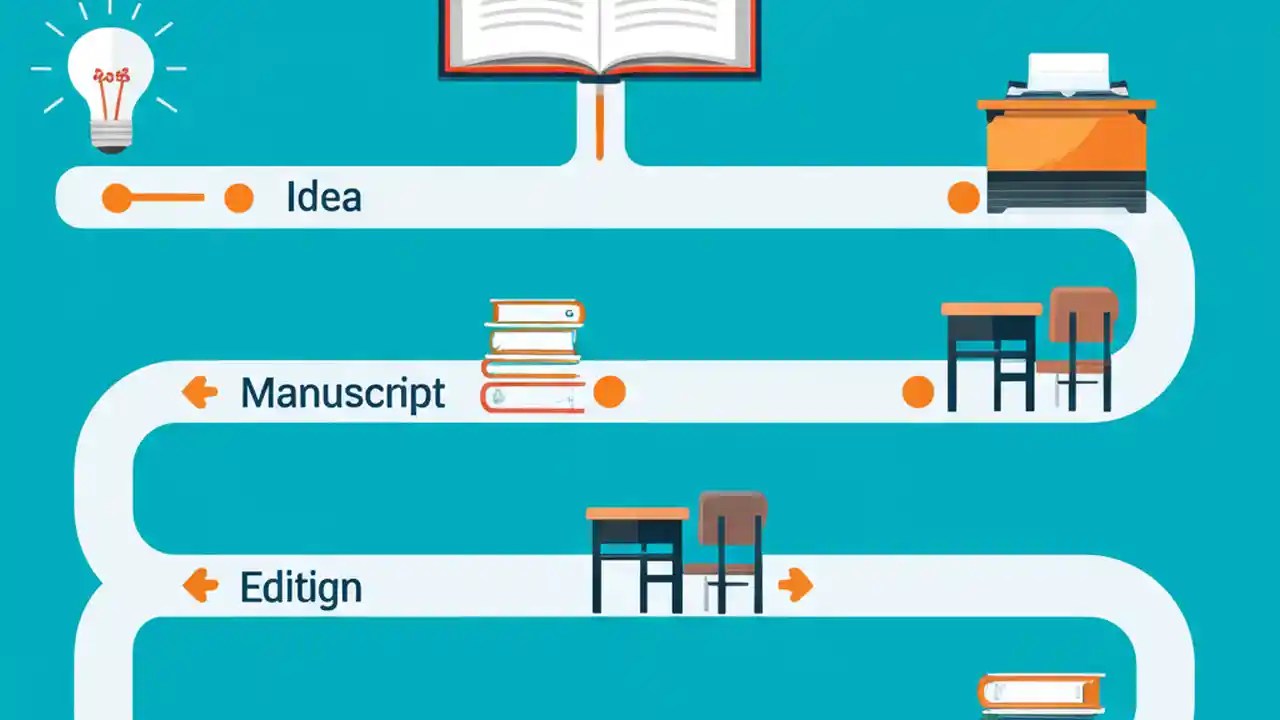 Idea

Manuscript

Editign