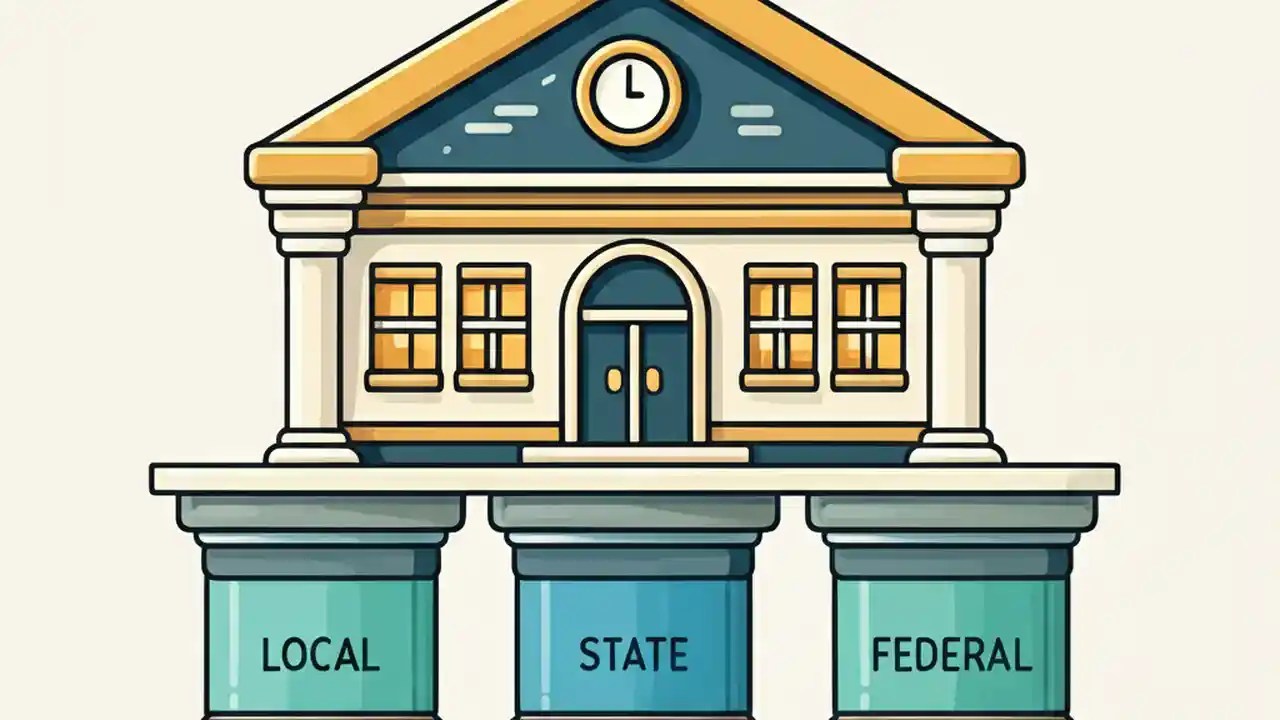 LOCAL

STATE

FEDERAL