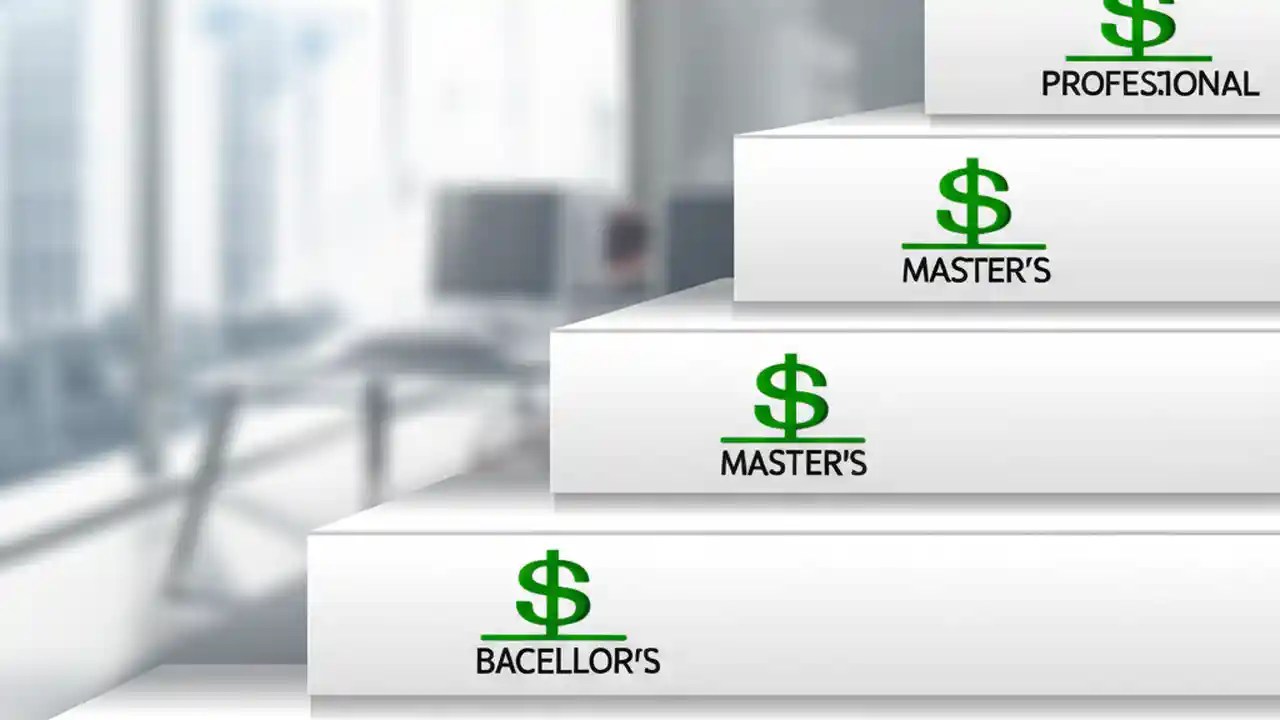 $
PROFES:IONAL

$
MASTER'S

$
MASTER'S

$
BACELLOR'S